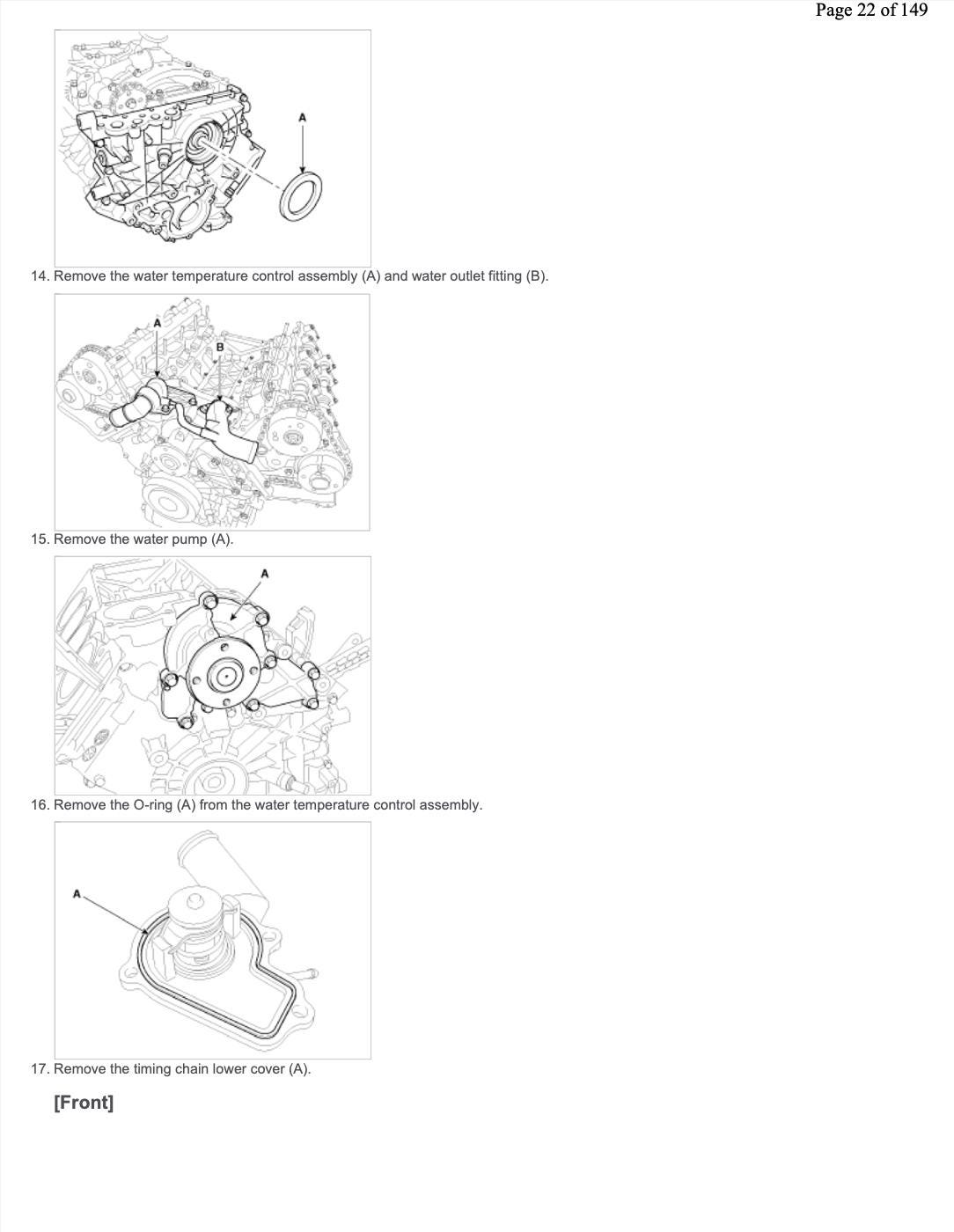 Page 22 of 149

A

14. Remove the water temperature control assembly (A) and water outlet fitting (B).

A
B

15. Remove the water pump (A).

A

16. Remove the O-ring (A) from the water temperature control assembly.

A

17. Remove the timing chain lower cover (A).

[Front]