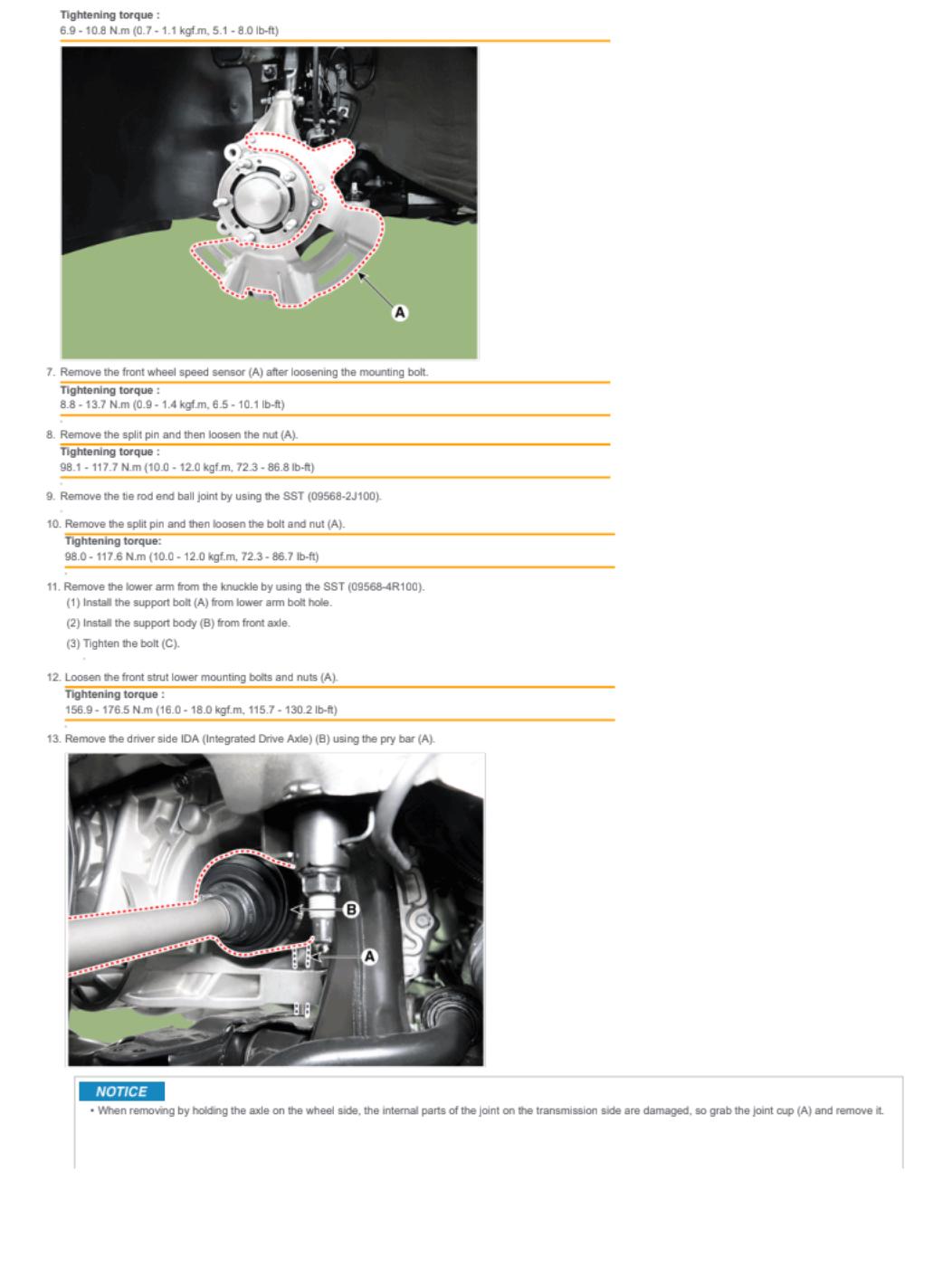 Tightening torque :
6.9 - 10.8 N.m (0.7 - 1.1 kgf.m, 5.1 - 8.0 lb-ft)

A

7. Remove the front wheel speed sensor (A) after loosening the mounting bolt.

Tightening torque :
8.8 - 13.7 N.m (0.9 - 1.4 kgf.m, 6.5 - 10.1 lb-ft)

8. Remove the split pin and then loosen the nut (A).

Tightening torque :
98.1 - 117.7 N.m (10.0 - 12.0 kgf.m, 72.3 - 86.8 lb-ft)

9. Remove the tie rod end ball joint by using the SST (09568-2J100).

10. Remove the split pin and then loosen the bolt and nut (A).

Tightening torque:
98.0 - 117.6 N.m (10.0 - 12.0 kgf.m, 72.3 - 86.7 lb-ft)

11. Remove the lower arm from the knuckle by using the SST (09568-4R100).
(1) Install the support bolt (A) from lower arm bolt hole.
(2) Install the support body (B) from front axle.
(3) Tighten the bolt (C).

12. Loosen the front strut lower mounting bolts and nuts (A).

Tightening torque :
156.9 - 176.5 N.m (16.0 - 18.0 kgf.m, 115.7 - 130.2 lb-ft)

13. Remove the driver side IDA (Integrated Drive Axle) (B) using the pry bar (A).

B
A

NOTICE
• When removing by holding the axle on the wheel side, the internal parts of the joint on the transmission side are damaged, so grab the joint cup (A) and remove it.