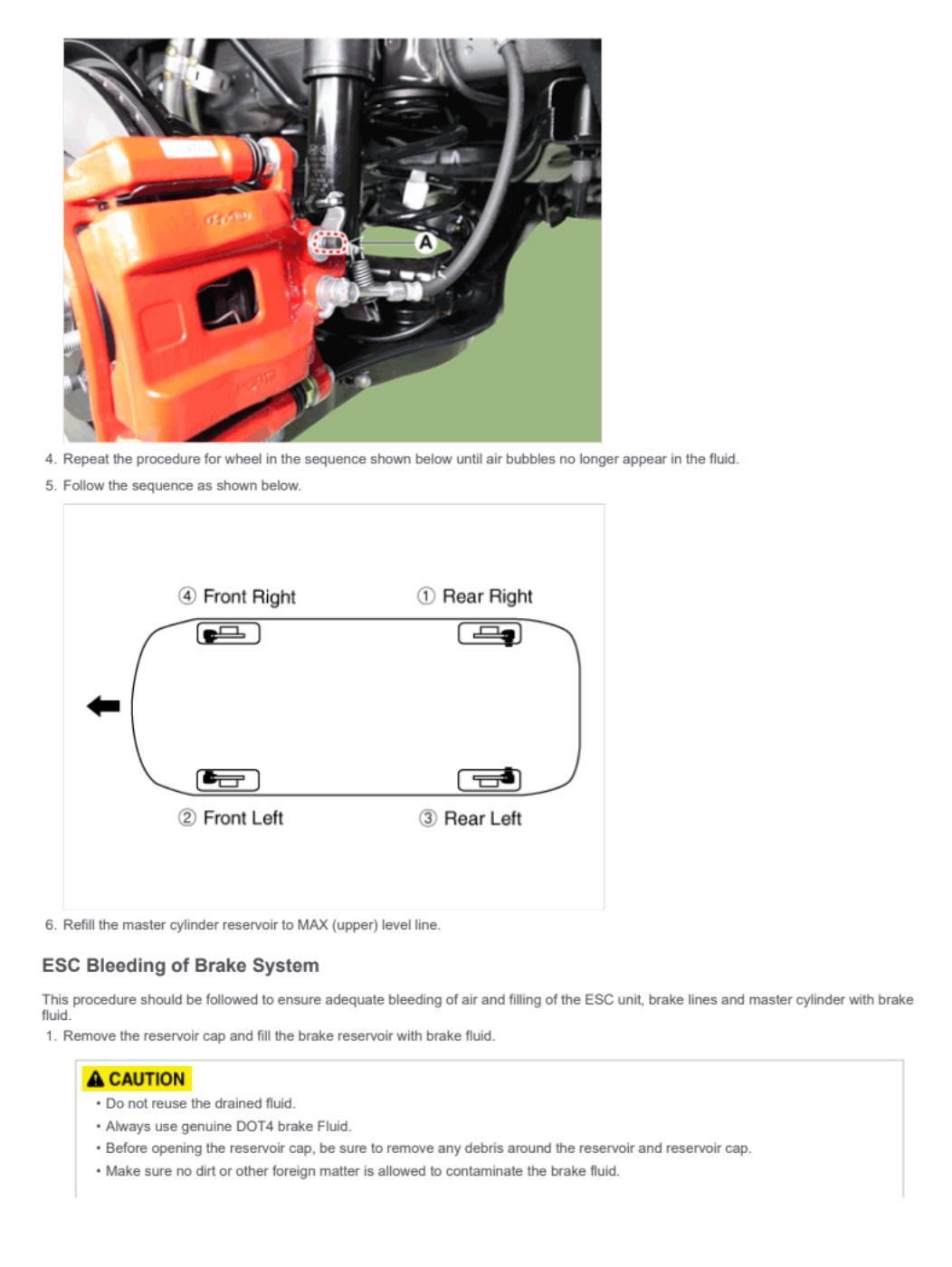 A

4. Repeat the procedure for wheel in the sequence shown below until air bubbles no longer appear in the fluid.

5. Follow the sequence as shown below.

④ Front Right
① Rear Right
② Front Left
③ Rear Left

6. Refill the master cylinder reservoir to MAX (upper) level line.

ESC Bleeding of Brake System

This procedure should be followed to ensure adequate bleeding of air and filling of the ESC unit, brake lines and master cylinder with brake fluid.

1. Remove the reservoir cap and fill the brake reservoir with brake fluid.

CAUTION
• Do not reuse the drained fluid.
• Always use genuine DOT4 brake Fluid.
• Before opening the reservoir cap, be sure to remove any debris around the reservoir and reservoir cap.
• Make sure no dirt or other foreign matter is allowed to contaminate the brake fluid.