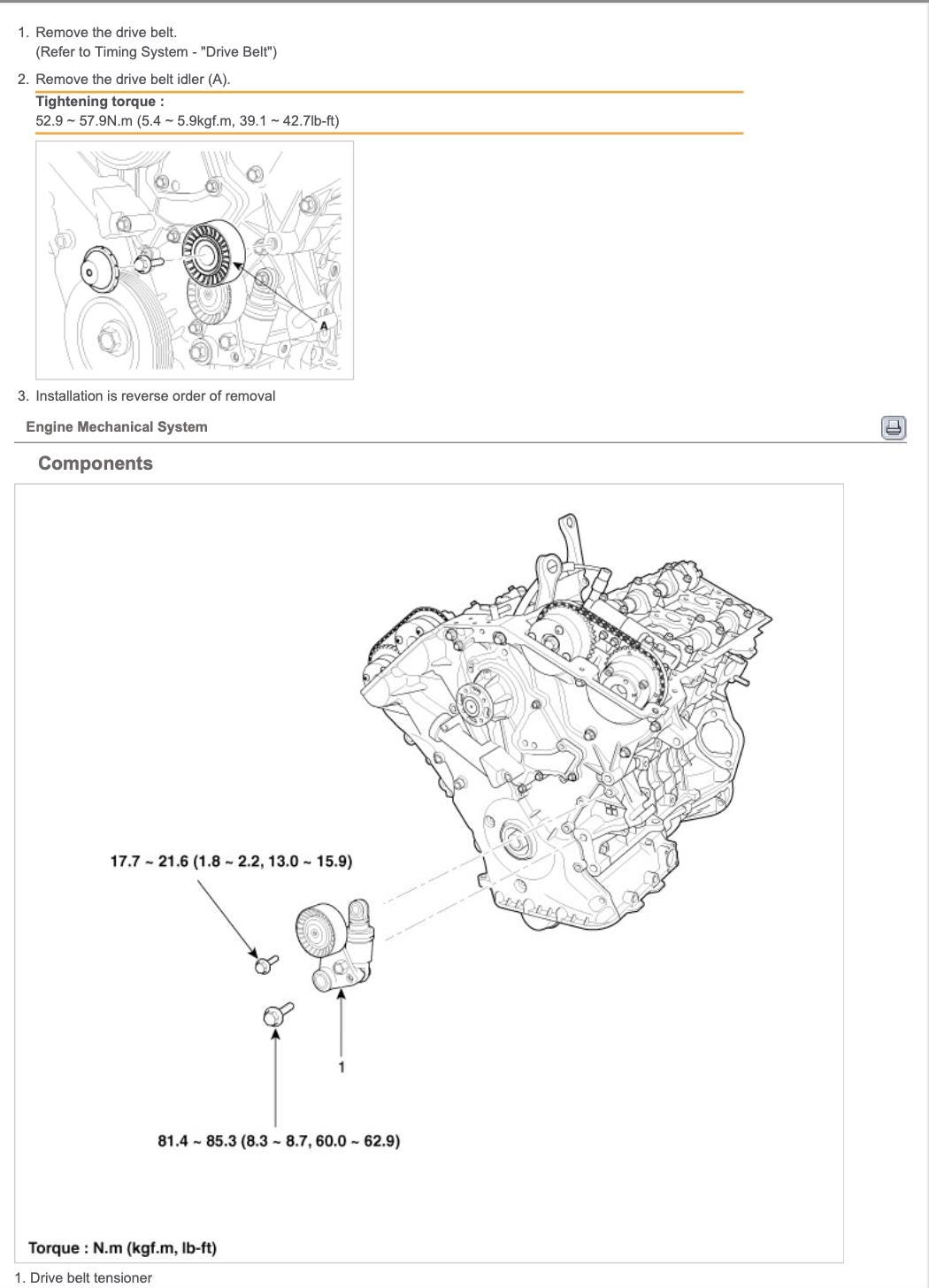 1. Remove the drive belt.
(Refer to Timing System - "Drive Belt")

2. Remove the drive belt idler (A).

Tightening torque :
52.9 ~ 57.9N.m (5.4 ~ 5.9kgf.m, 39.1 ~ 42.7lb-ft)

A

3. Installation is reverse order of removal

Engine Mechanical System

Components

17.7 ~ 21.6 (1.8 ~ 2.2, 13.0 ~ 15.9)

1

81.4 ~ 85.3 (8.3 ~ 8.7, 60.0 ~ 62.9)

Torque : N.m (kgf.m, lb-ft)

1. Drive belt tensioner