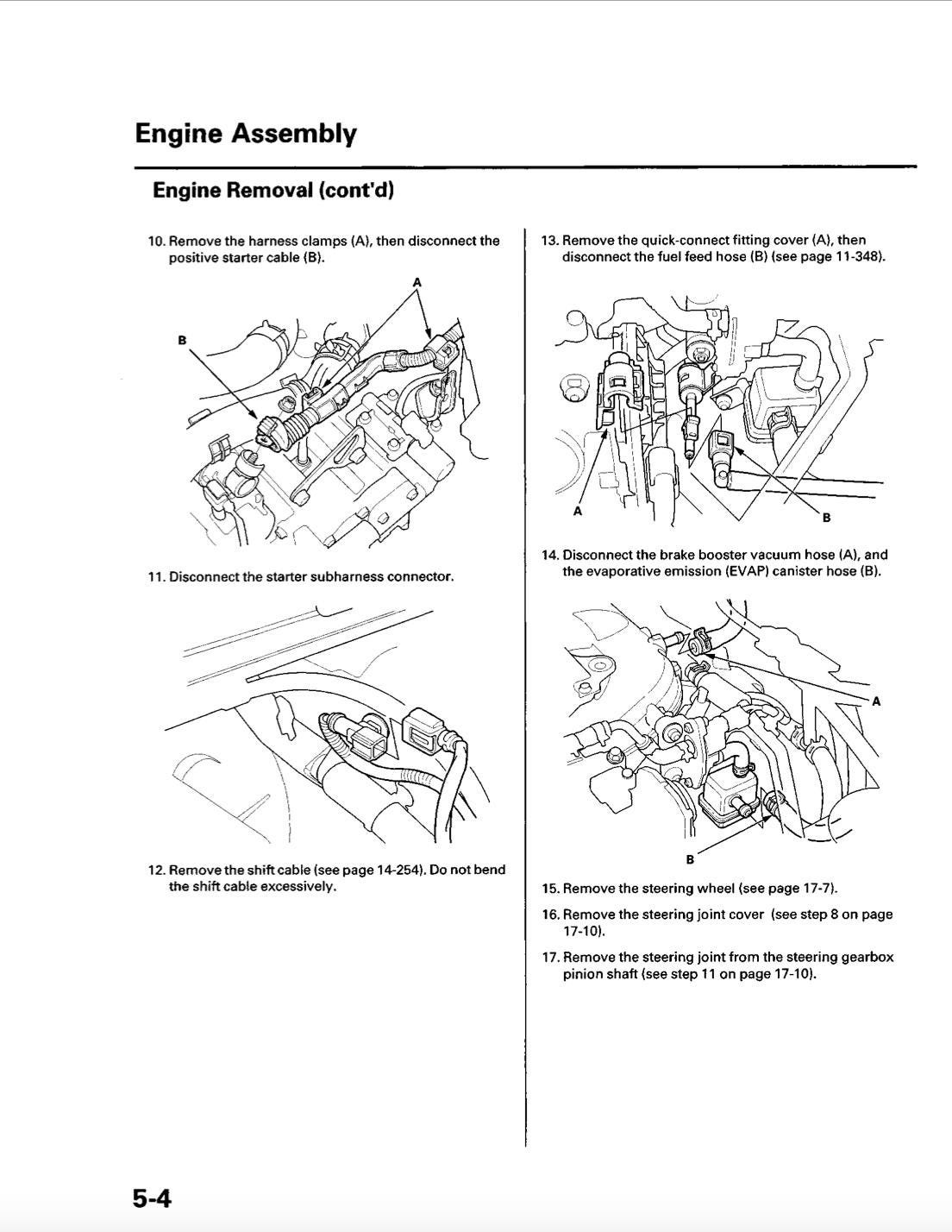 Engine Assembly

Engine Removal (cont'd)

10. Remove the harness clamps (A), then disconnect the positive starter cable (B).

A

B

11. Disconnect the starter subharness connector.

12. Remove the shift cable (see page 14-254). Do not bend the shift cable excessively.

13. Remove the quick-connect fitting cover (A), then disconnect the fuel feed hose (B) (see page 11-348).

A

B

14. Disconnect the brake booster vacuum hose (A), and the evaporative emission (EVAP) canister hose (B).

A

B

15. Remove the steering wheel (see page 17-7).

16. Remove the steering joint cover (see step 8 on page 17-10).

17. Remove the steering joint from the steering gearbox pinion shaft (see step 11 on page 17-10).

5-4