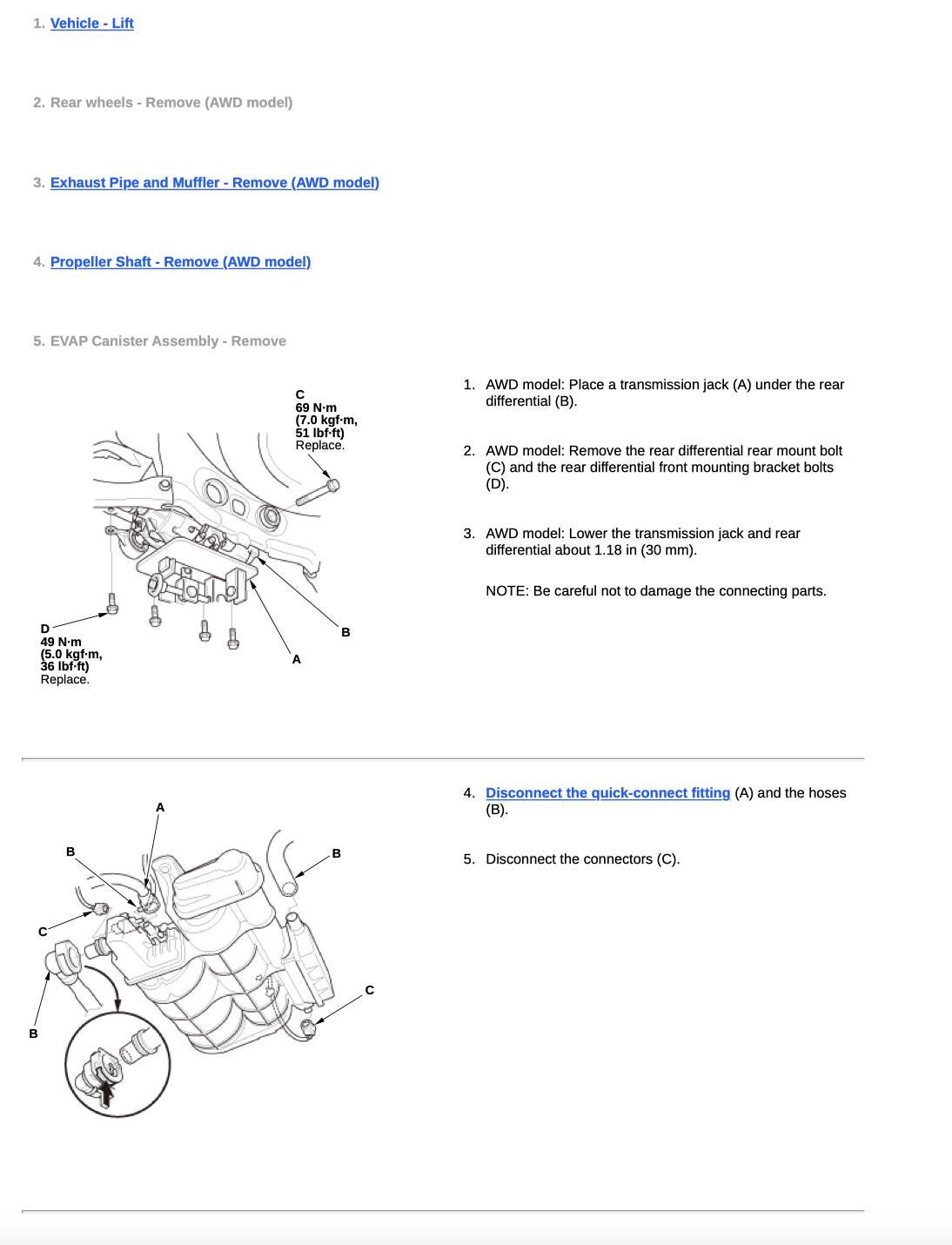 1. Vehicle - Lift

2. Rear wheels - Remove (AWD model)

3. Exhaust Pipe and Muffler - Remove (AWD model)

4. Propeller Shaft - Remove (AWD model)

5. EVAP Canister Assembly - Remove

C
69 N·m
(7.0 kgf·m,
51 lbf·ft)
Replace.

D
49 N·m
(5.0 kgf·m,
36 lbf·ft)
Replace.

B

A

1. AWD model: Place a transmission jack (A) under the rear differential (B).

2. AWD model: Remove the rear differential rear mount bolt (C) and the rear differential front mounting bracket bolts (D).

3. AWD model: Lower the transmission jack and rear differential about 1.18 in (30 mm).

NOTE: Be careful not to damage the connecting parts.

A

B

B

C

C

B

4. Disconnect the quick-connect fitting (A) and the hoses (B).

5. Disconnect the connectors (C).