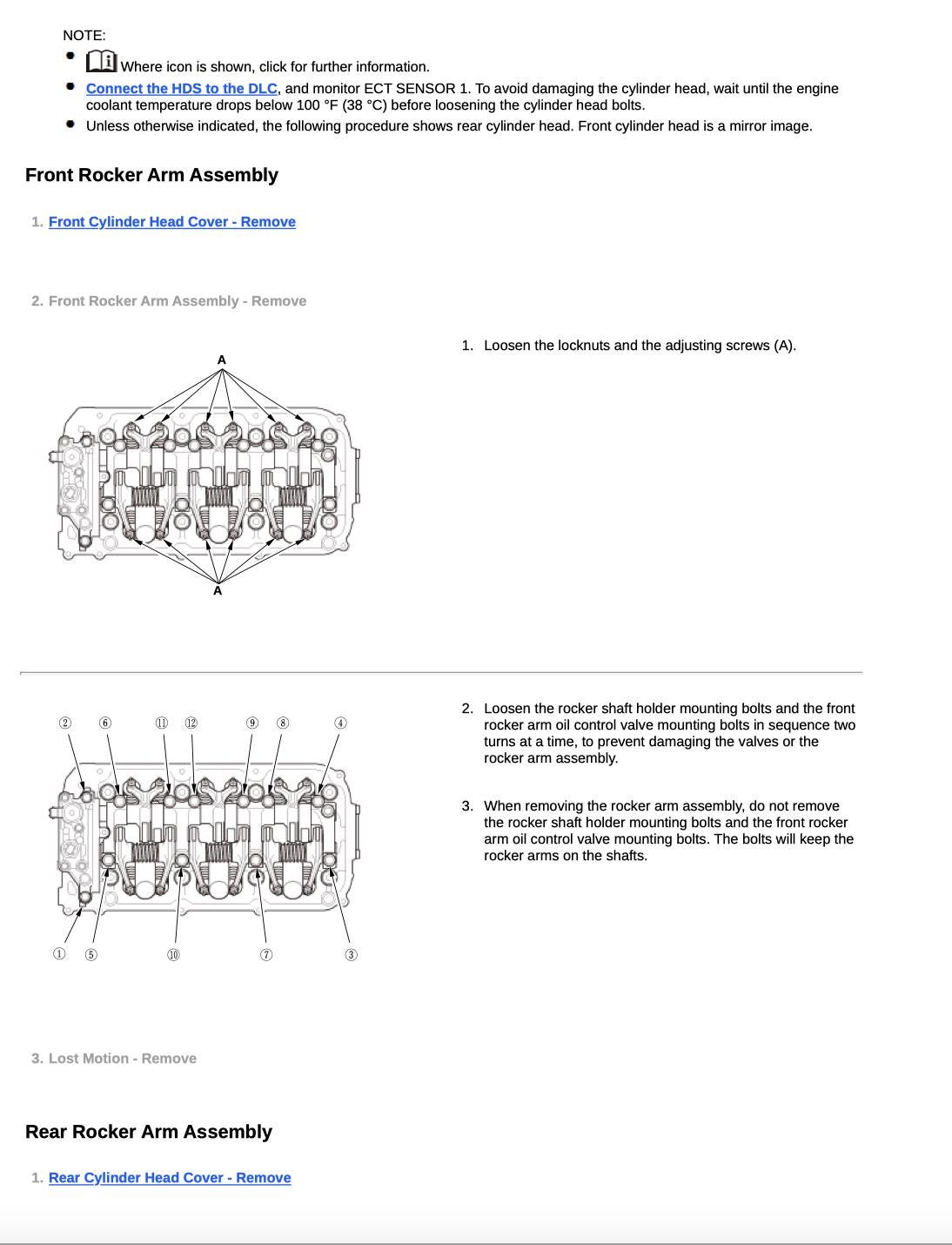 NOTE:

- Where icon is shown, click for further information.
- Connect the HDS to the DLC, and monitor ECT SENSOR 1. To avoid damaging the cylinder head, wait until the engine coolant temperature drops below 100 °F (38 °C) before loosening the cylinder head bolts.
- Unless otherwise indicated, the following procedure shows rear cylinder head. Front cylinder head is a mirror image.

Front Rocker Arm Assembly

1. Front Cylinder Head Cover - Remove

2. Front Rocker Arm Assembly - Remove

A

A

1. Loosen the locknuts and the adjusting screws (A).

② ⑥ ⑪ ⑫ ⑨ ⑧ ④

① ⑤ ⑩ ⑦ ③

2. Loosen the rocker shaft holder mounting bolts and the front rocker arm oil control valve mounting bolts in sequence two turns at a time, to prevent damaging the valves or the rocker arm assembly.

3. When removing the rocker arm assembly, do not remove the rocker shaft holder mounting bolts and the front rocker arm oil control valve mounting bolts. The bolts will keep the rocker arms on the shafts.

3. Lost Motion - Remove

Rear Rocker Arm Assembly

1. Rear Cylinder Head Cover - Remove