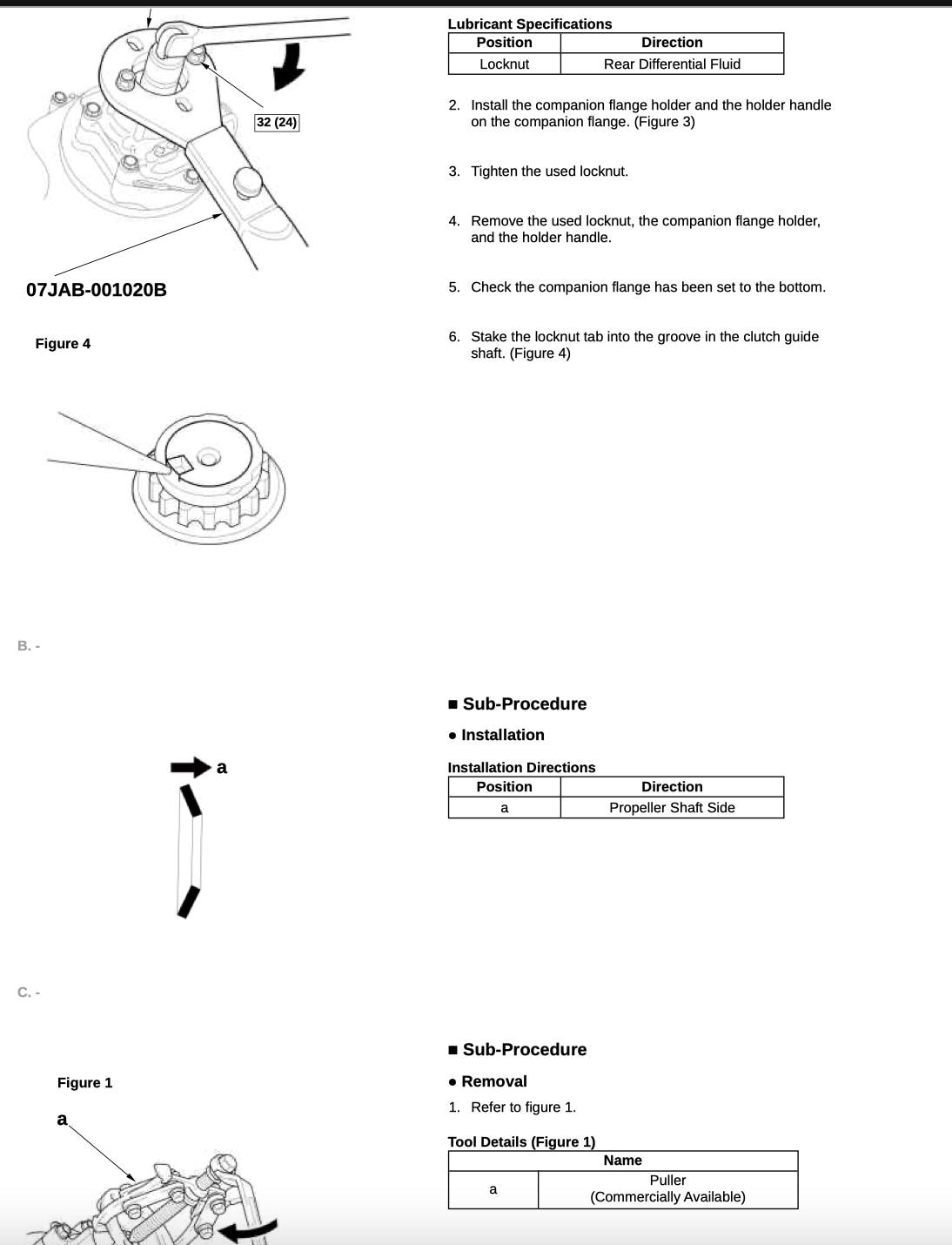 32 (24)

07JAB-001020B

Figure 4

Lubricant Specifications

| Position | Direction |
|---|---|
| Locknut | Rear Differential Fluid |

2. Install the companion flange holder and the holder handle on the companion flange. (Figure 3)

3. Tighten the used locknut.

4. Remove the used locknut, the companion flange holder, and the holder handle.

5. Check the companion flange has been set to the bottom.

6. Stake the locknut tab into the groove in the clutch guide shaft. (Figure 4)

B. -

a

■ Sub-Procedure

● Installation

Installation Directions

| Position | Direction |
|---|---|
| a | Propeller Shaft Side |

C. -

Figure 1

a

■ Sub-Procedure

● Removal

1. Refer to figure 1.

Tool Details (Figure 1)

| | Name |
|---|---|
| a | Puller (Commercially Available) |