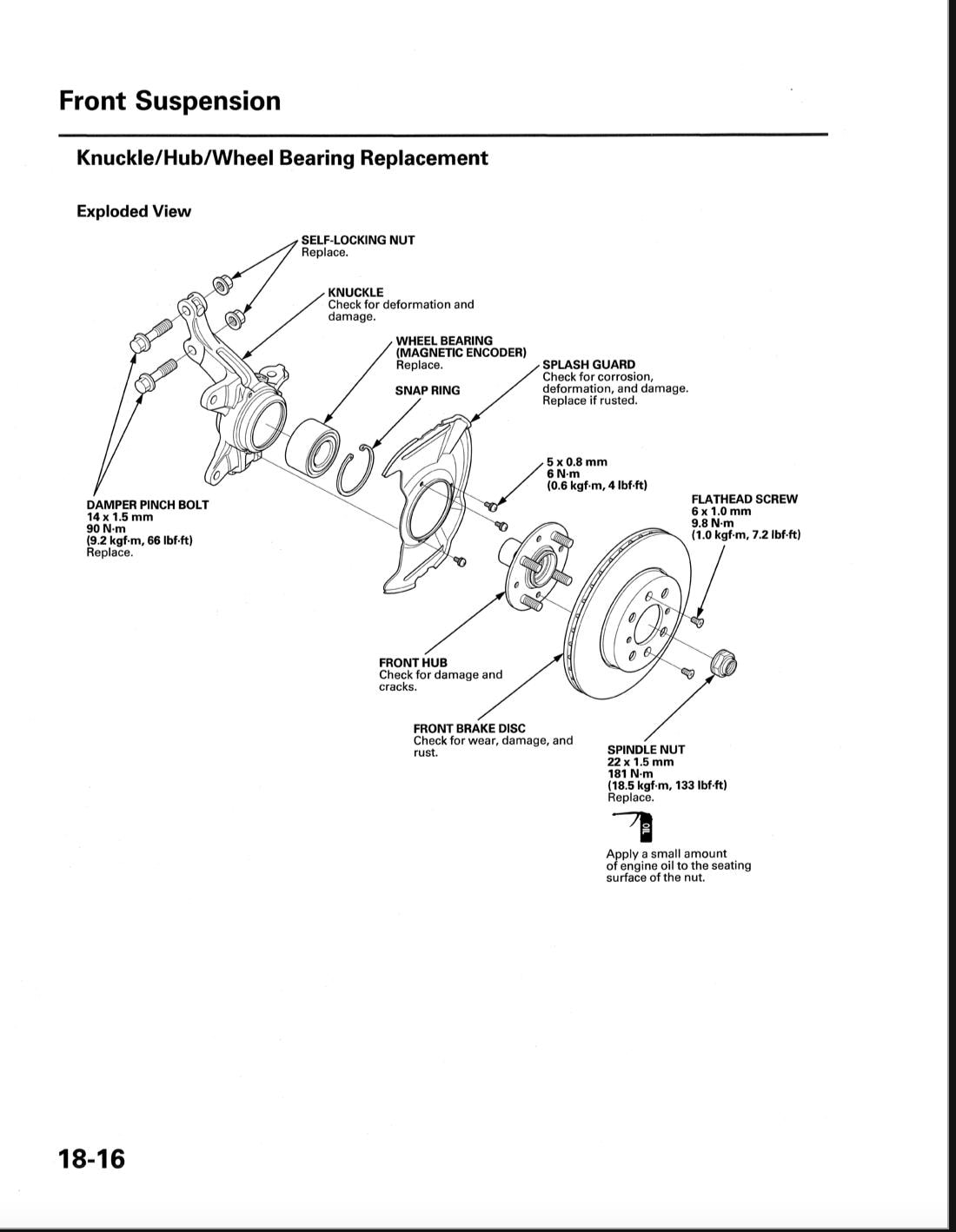 Front Suspension

Knuckle/Hub/Wheel Bearing Replacement

Exploded View

SELF-LOCKING NUT
Replace.

KNUCKLE
Check for deformation and damage.

WHEEL BEARING (MAGNETIC ENCODER)
Replace.

SNAP RING

SPLASH GUARD
Check for corrosion, deformation, and damage. Replace if rusted.

5 x 0.8 mm
6 N·m
(0.6 kgf·m, 4 lbf·ft)

DAMPER PINCH BOLT
14 x 1.5 mm
90 N·m
(9.2 kgf·m, 66 lbf·ft)
Replace.

FLATHEAD SCREW
6 x 1.0 mm
9.8 N·m
(1.0 kgf·m, 7.2 lbf·ft)

FRONT HUB
Check for damage and cracks.

FRONT BRAKE DISC
Check for wear, damage, and rust.

SPINDLE NUT
22 x 1.5 mm
181 N·m
(18.5 kgf·m, 133 lbf·ft)
Replace.

OIL

Apply a small amount of engine oil to the seating surface of the nut.

18-16