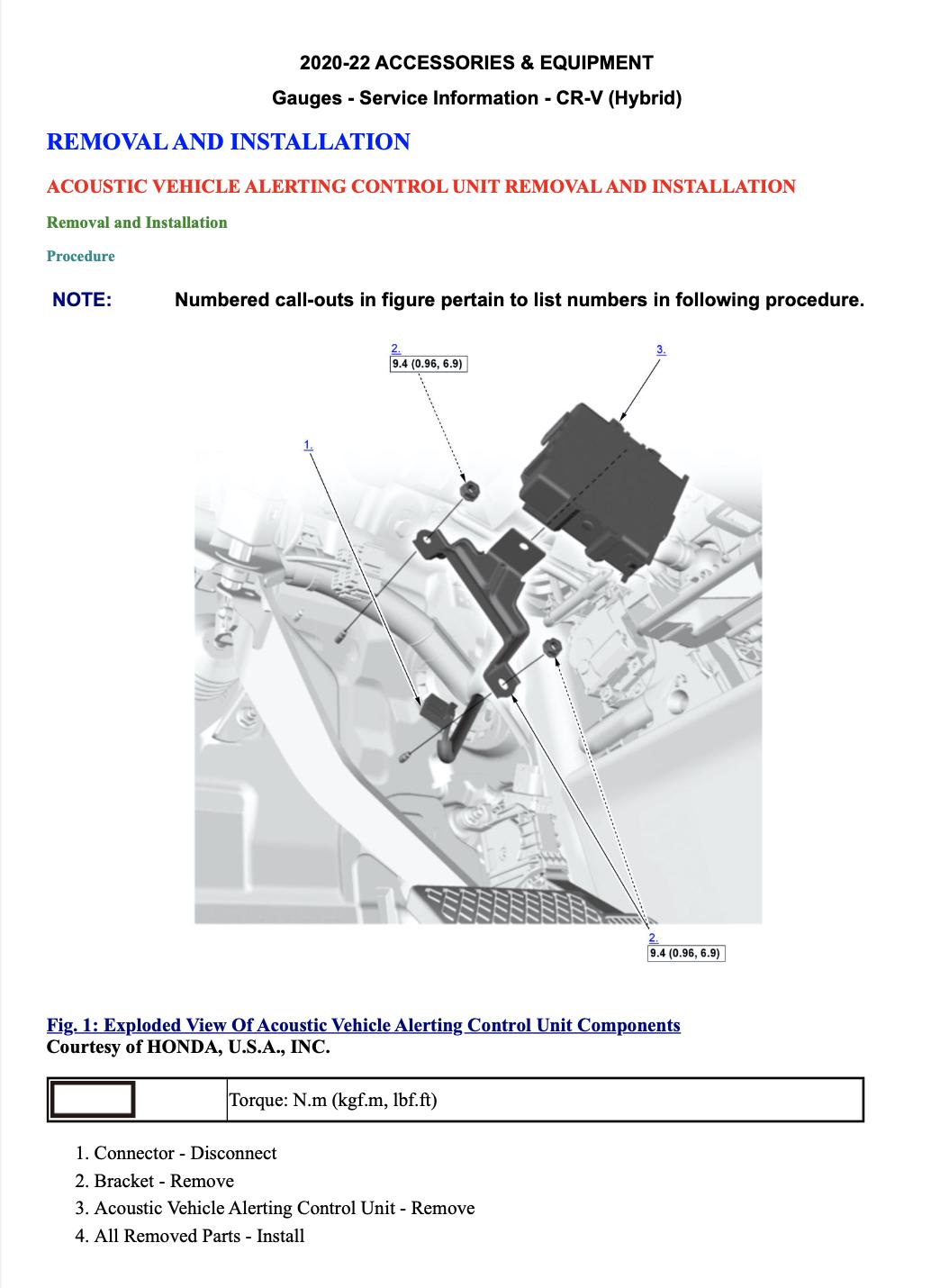 2020-22 ACCESSORIES & EQUIPMENT

Gauges - Service Information - CR-V (Hybrid)

REMOVAL AND INSTALLATION

ACOUSTIC VEHICLE ALERTING CONTROL UNIT REMOVAL AND INSTALLATION

Removal and Installation

Procedure

NOTE: Numbered call-outs in figure pertain to list numbers in following procedure.

2.
9.4 (0.96, 6.9)

3.

1.

2.
9.4 (0.96, 6.9)

Fig. 1: Exploded View Of Acoustic Vehicle Alerting Control Unit Components
Courtesy of HONDA, U.S.A., INC.

| | Torque: N.m (kgf.m, lbf.ft) |
|---|---|

1. Connector - Disconnect
2. Bracket - Remove
3. Acoustic Vehicle Alerting Control Unit - Remove
4. All Removed Parts - Install