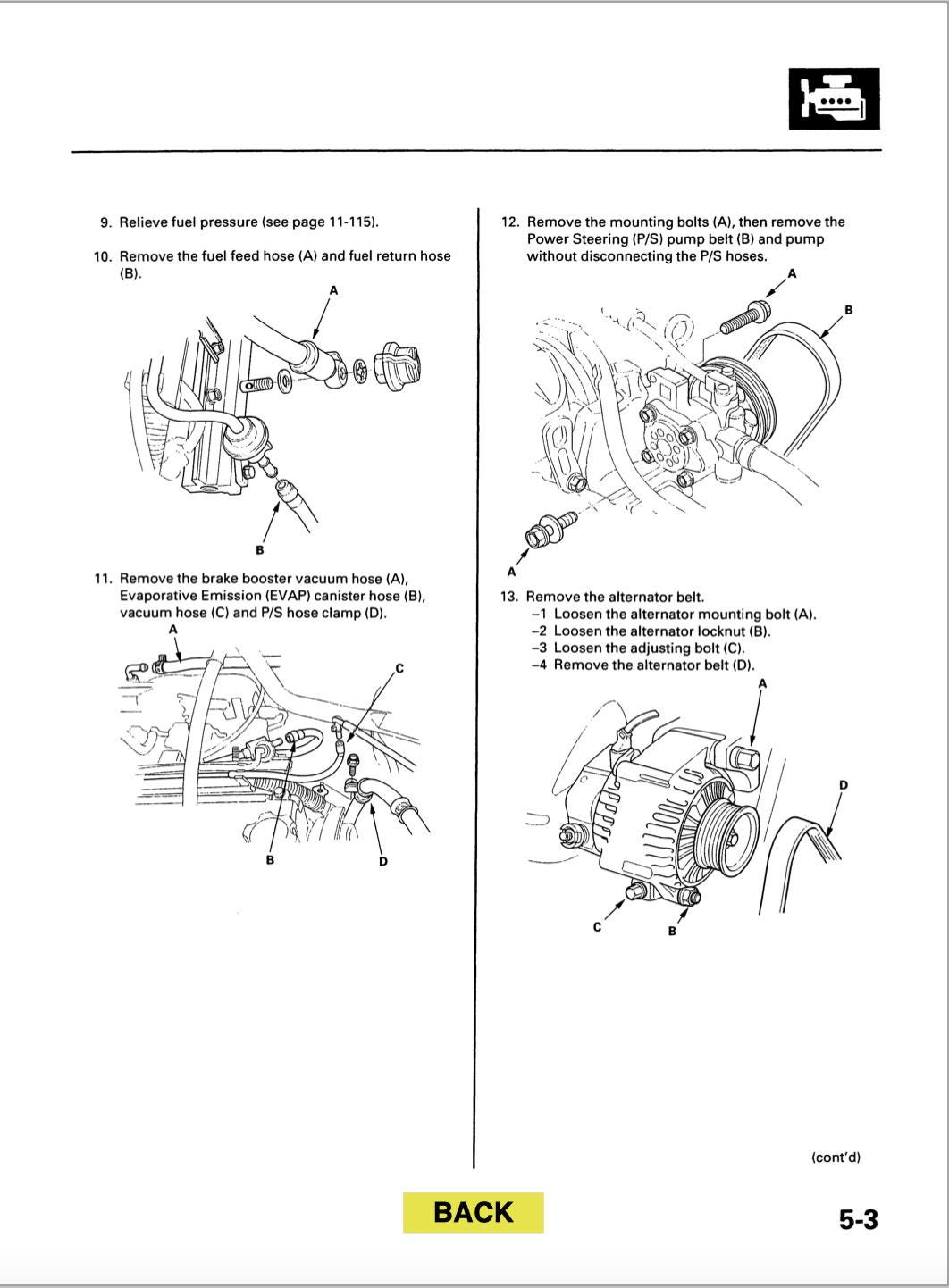 9. Relieve fuel pressure (see page 11-115).

10. Remove the fuel feed hose (A) and fuel return hose (B).

A

B

11. Remove the brake booster vacuum hose (A), Evaporative Emission (EVAP) canister hose (B), vacuum hose (C) and P/S hose clamp (D).

A

C

B

D

12. Remove the mounting bolts (A), then remove the Power Steering (P/S) pump belt (B) and pump without disconnecting the P/S hoses.

A

B

A

13. Remove the alternator belt.
–1 Loosen the alternator mounting bolt (A).
–2 Loosen the alternator locknut (B).
–3 Loosen the adjusting bolt (C).
–4 Remove the alternator belt (D).

A

D

C

B

(cont'd)

BACK

5-3