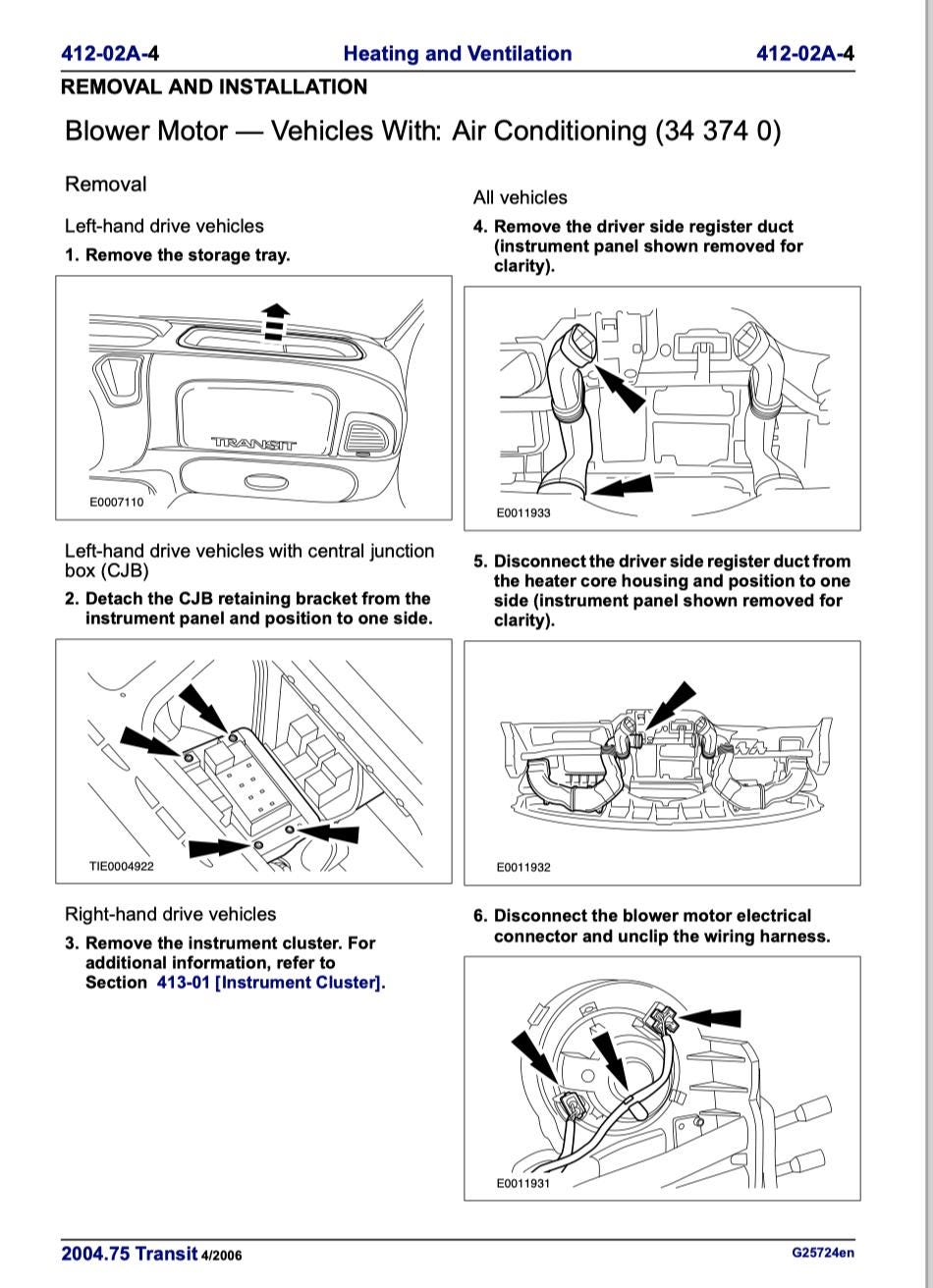 412-02A-4 Heating and Ventilation 412-02A-4

REMOVAL AND INSTALLATION

Blower Motor — Vehicles With: Air Conditioning (34 374 0)

Removal

Left-hand drive vehicles

1. Remove the storage tray.

TRANSIT

E0007110

Left-hand drive vehicles with central junction box (CJB)

2. Detach the CJB retaining bracket from the instrument panel and position to one side.

TIE0004922

Right-hand drive vehicles

3. Remove the instrument cluster. For additional information, refer to Section 413-01 [Instrument Cluster].

All vehicles

4. Remove the driver side register duct (instrument panel shown removed for clarity).

E0011933

5. Disconnect the driver side register duct from the heater core housing and position to one side (instrument panel shown removed for clarity).

E0011932

6. Disconnect the blower motor electrical connector and unclip the wiring harness.

E0011931

2004.75 Transit 4/2006 G25724en