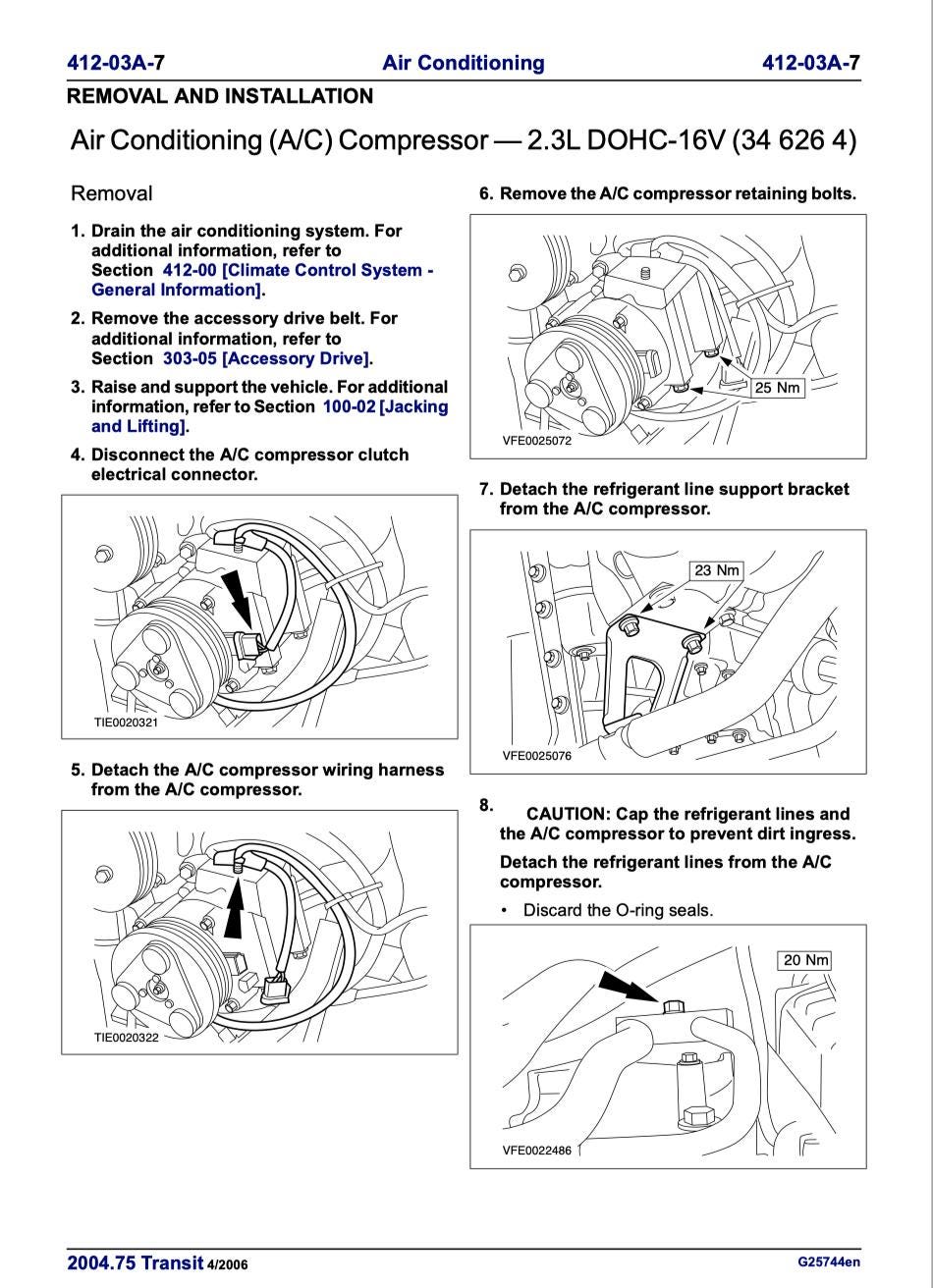 412-03A-7 Air Conditioning 412-03A-7

REMOVAL AND INSTALLATION

Air Conditioning (A/C) Compressor — 2.3L DOHC-16V (34 626 4)

Removal

1. Drain the air conditioning system. For additional information, refer to Section 412-00 [Climate Control System - General Information].

2. Remove the accessory drive belt. For additional information, refer to Section 303-05 [Accessory Drive].

3. Raise and support the vehicle. For additional information, refer to Section 100-02 [Jacking and Lifting].

4. Disconnect the A/C compressor clutch electrical connector.

TIE0020321

5. Detach the A/C compressor wiring harness from the A/C compressor.

TIE0020322

6. Remove the A/C compressor retaining bolts.

25 Nm

VFE0025072

7. Detach the refrigerant line support bracket from the A/C compressor.

23 Nm

VFE0025076

8. CAUTION: Cap the refrigerant lines and the A/C compressor to prevent dirt ingress.

Detach the refrigerant lines from the A/C compressor.

• Discard the O-ring seals.

20 Nm

VFE0022486

2004.75 Transit 4/2006 G25744en