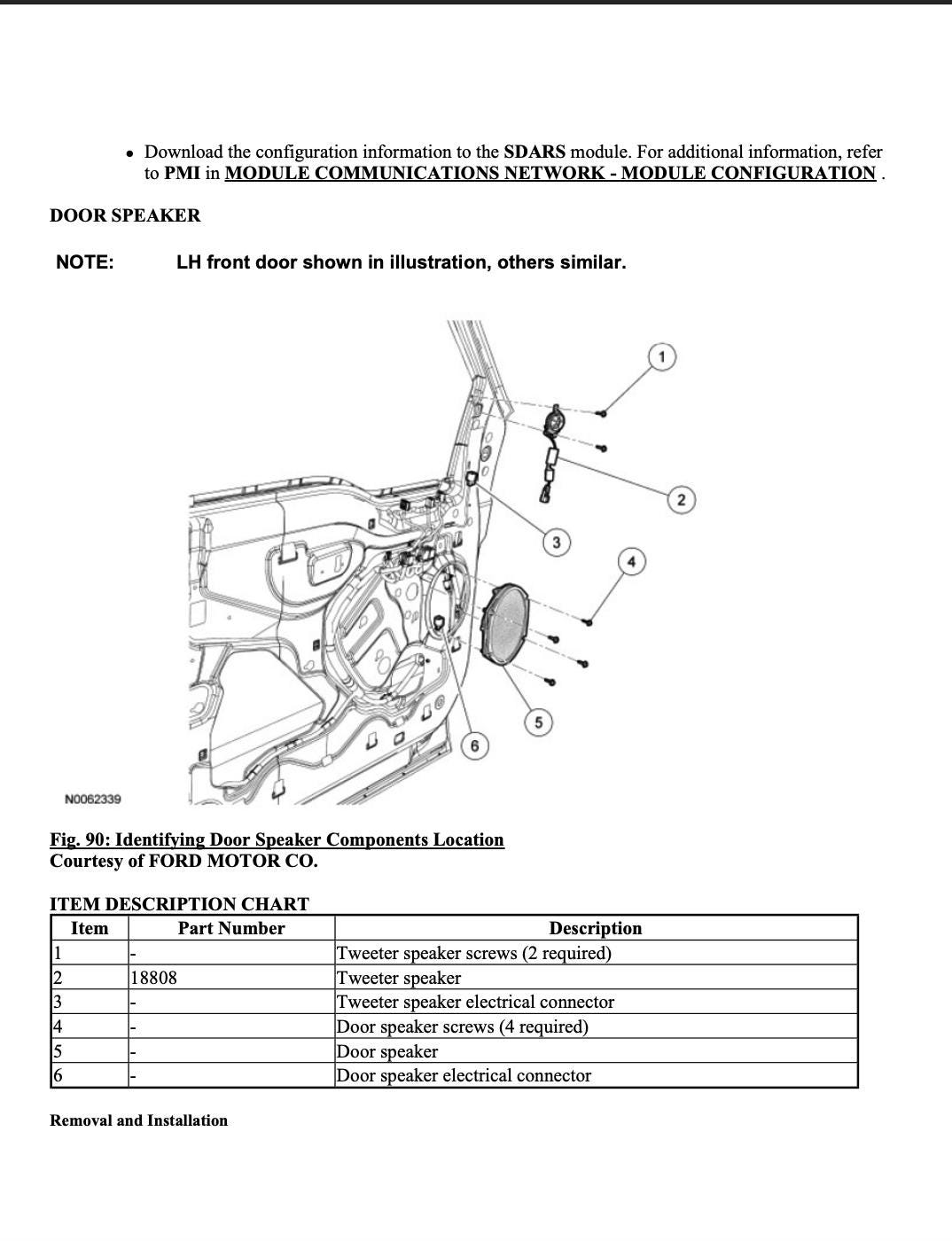 • Download the configuration information to the SDARS module. For additional information, refer to PMI in MODULE COMMUNICATIONS NETWORK - MODULE CONFIGURATION .

DOOR SPEAKER

NOTE: LH front door shown in illustration, others similar.

1
2
3
4
5
6
N0062339

Fig. 90: Identifying Door Speaker Components Location
Courtesy of FORD MOTOR CO.

ITEM DESCRIPTION CHART

| Item | Part Number | Description |
|---|---|---|
| 1 | - | Tweeter speaker screws (2 required) |
| 2 | 18808 | Tweeter speaker |
| 3 | - | Tweeter speaker electrical connector |
| 4 | - | Door speaker screws (4 required) |
| 5 | - | Door speaker |
| 6 | - | Door speaker electrical connector |

Removal and Installation