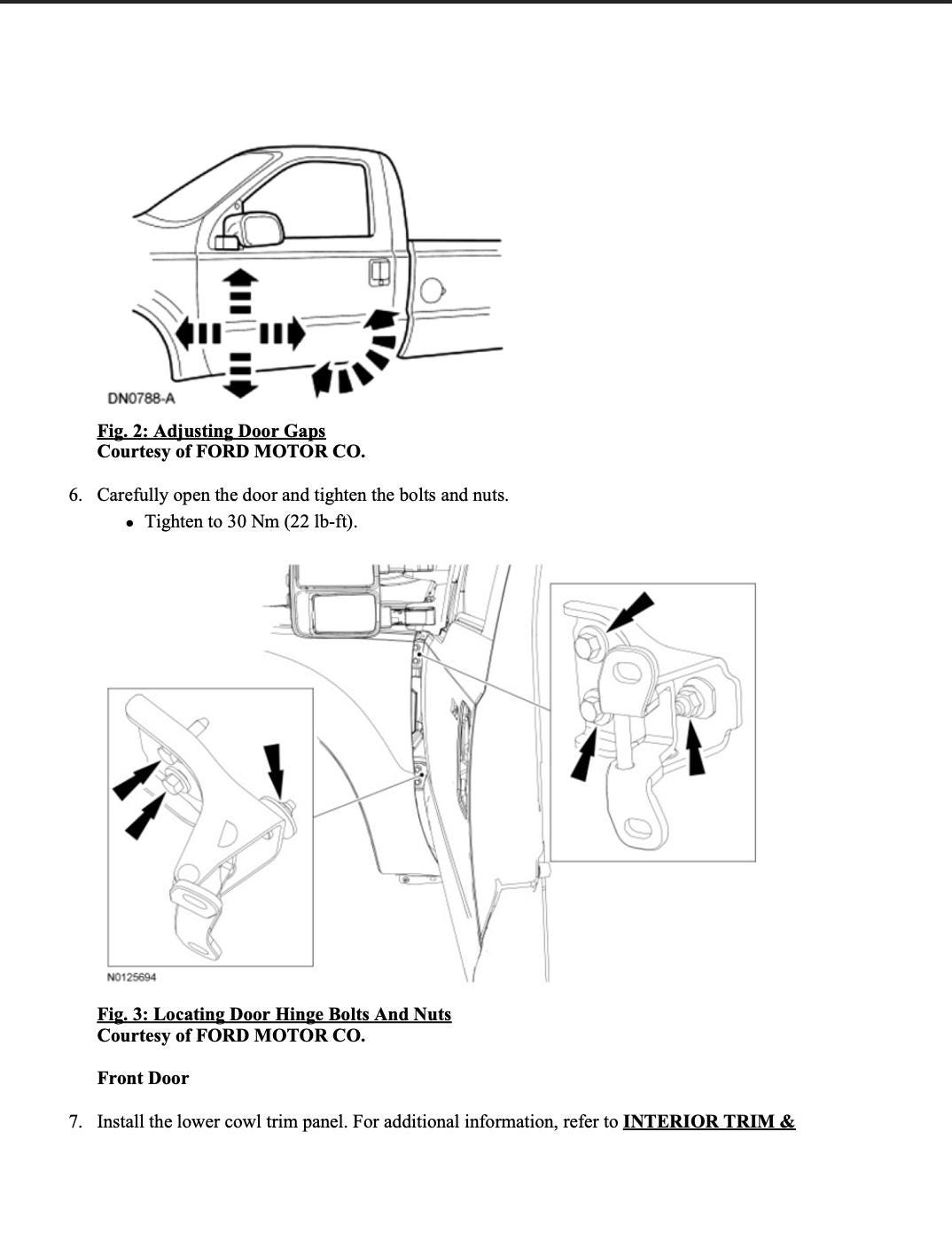 DN0788-A

Fig. 2: Adjusting Door Gaps
Courtesy of FORD MOTOR CO.

6. Carefully open the door and tighten the bolts and nuts.
• Tighten to 30 Nm (22 lb-ft).

N0125694

Fig. 3: Locating Door Hinge Bolts And Nuts
Courtesy of FORD MOTOR CO.

Front Door

7. Install the lower cowl trim panel. For additional information, refer to INTERIOR TRIM &