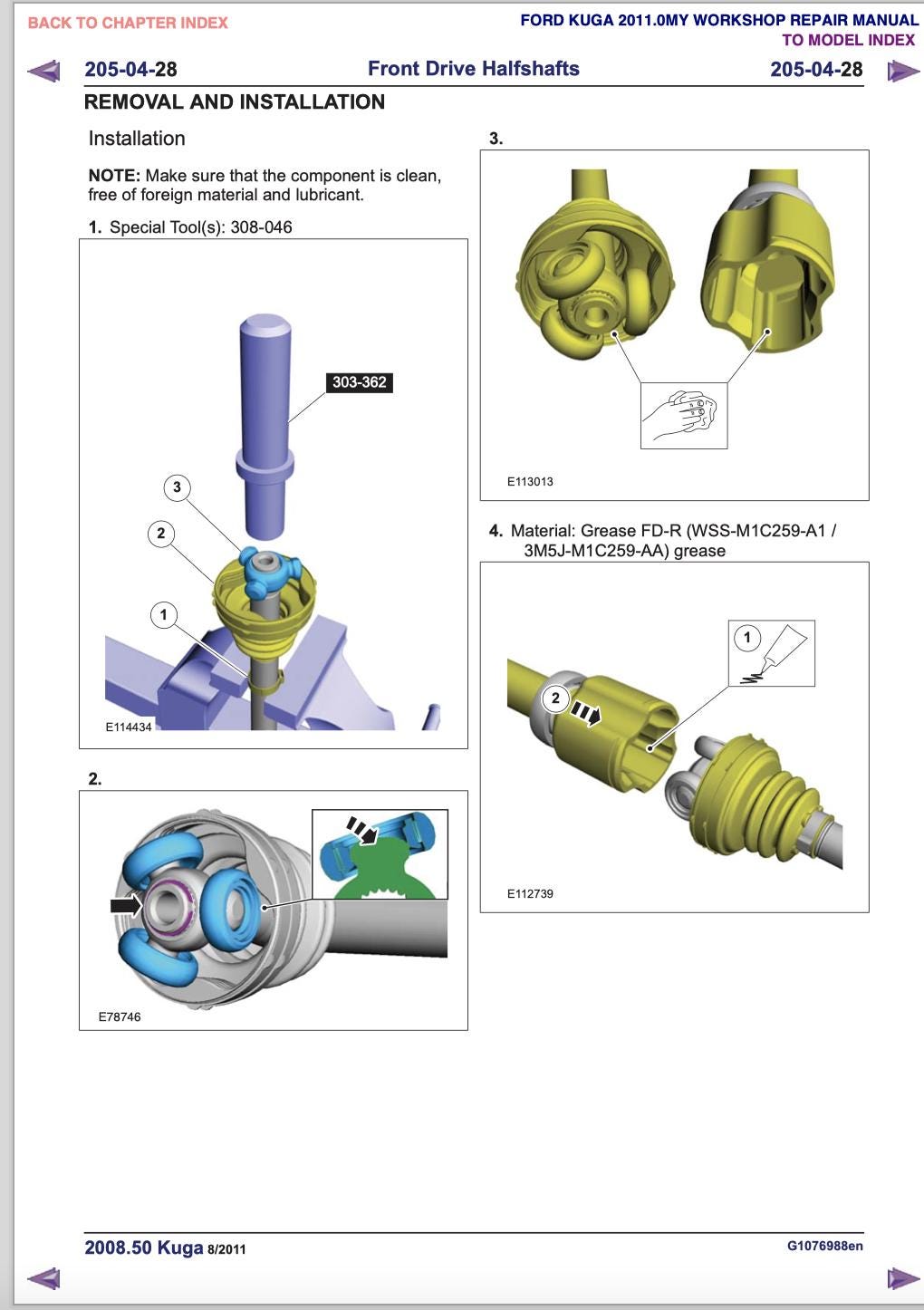 BACK TO CHAPTER INDEX

FORD KUGA 2011.0MY WORKSHOP REPAIR MANUAL
TO MODEL INDEX

205-04-28 Front Drive Halfshafts 205-04-28

REMOVAL AND INSTALLATION

Installation

NOTE: Make sure that the component is clean, free of foreign material and lubricant.

1. Special Tool(s): 308-046

303-362

3

2

1

E114434

2.

E78746

3.

E113013

4. Material: Grease FD-R (WSS-M1C259-A1 / 3M5J-M1C259-AA) grease

1

2

E112739

2008.50 Kuga 8/2011

G1076988en