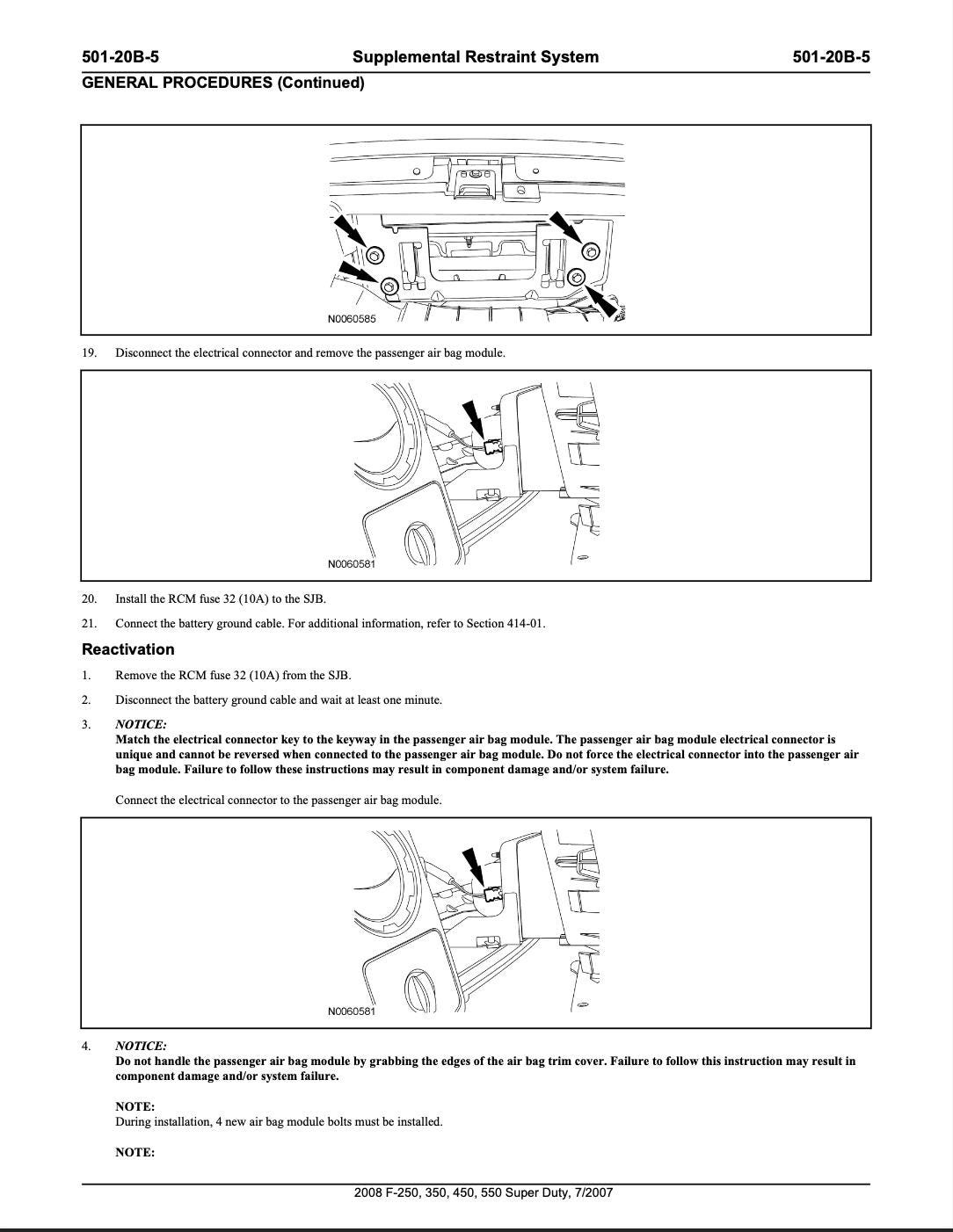 501-20B-5 Supplemental Restraint System 501-20B-5

GENERAL PROCEDURES (Continued)

N0060585

19. Disconnect the electrical connector and remove the passenger air bag module.

N0060581

20. Install the RCM fuse 32 (10A) to the SJB.

21. Connect the battery ground cable. For additional information, refer to Section 414-01.

Reactivation

1. Remove the RCM fuse 32 (10A) from the SJB.

2. Disconnect the battery ground cable and wait at least one minute.

3. NOTICE:
Match the electrical connector key to the keyway in the passenger air bag module. The passenger air bag module electrical connector is unique and cannot be reversed when connected to the passenger air bag module. Do not force the electrical connector into the passenger air bag module. Failure to follow these instructions may result in component damage and/or system failure.

Connect the electrical connector to the passenger air bag module.

N0060581

4. NOTICE:
Do not handle the passenger air bag module by grabbing the edges of the air bag trim cover. Failure to follow this instruction may result in component damage and/or system failure.

NOTE:
During installation, 4 new air bag module bolts must be installed.

NOTE:

2008 F-250, 350, 450, 550 Super Duty, 7/2007