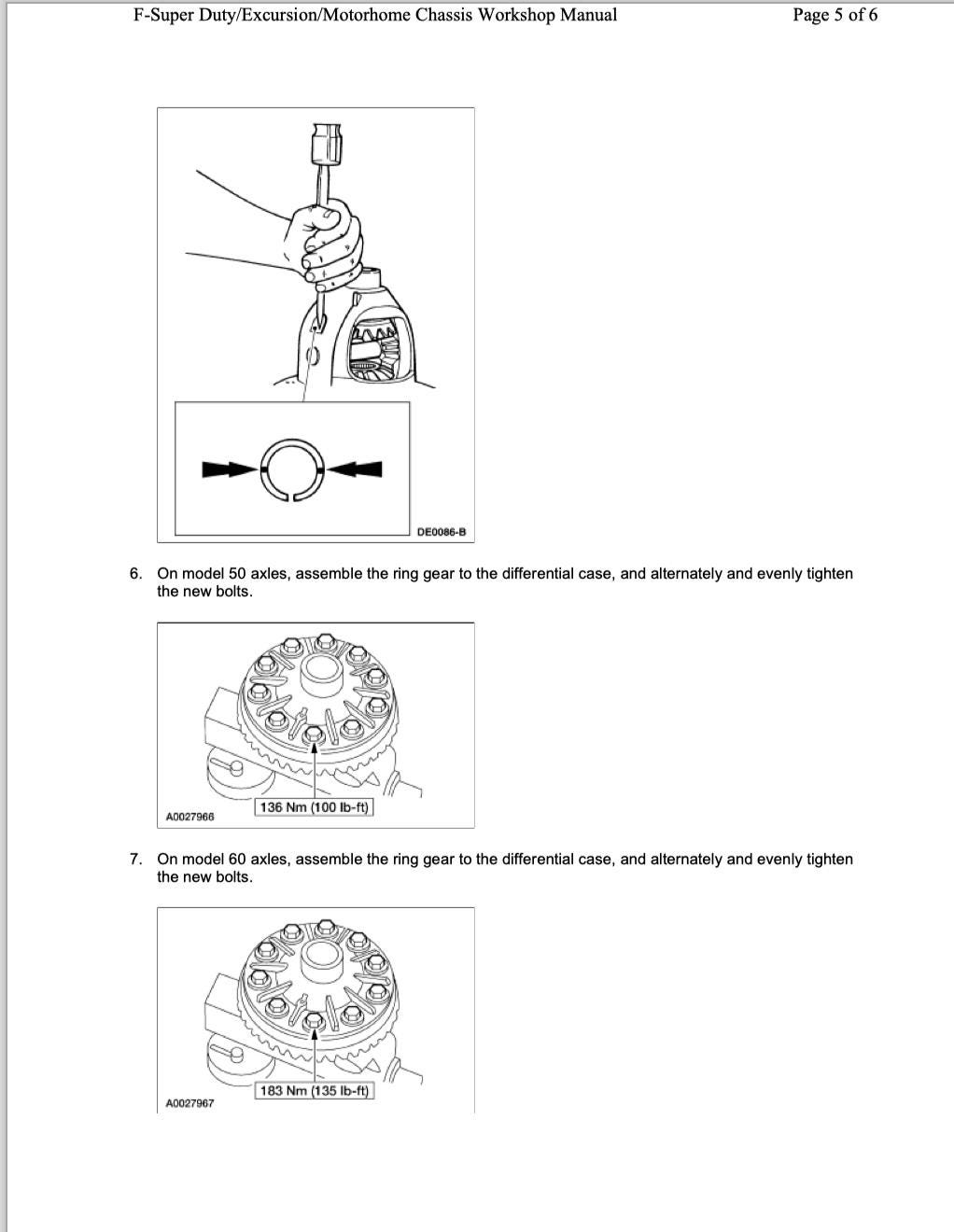 F-Super Duty/Excursion/Motorhome Chassis Workshop Manual Page 5 of 6

DE0086-B

6. On model 50 axles, assemble the ring gear to the differential case, and alternately and evenly tighten the new bolts.

136 Nm (100 lb-ft)

A0027966

7. On model 60 axles, assemble the ring gear to the differential case, and alternately and evenly tighten the new bolts.

183 Nm (135 lb-ft)

A0027967