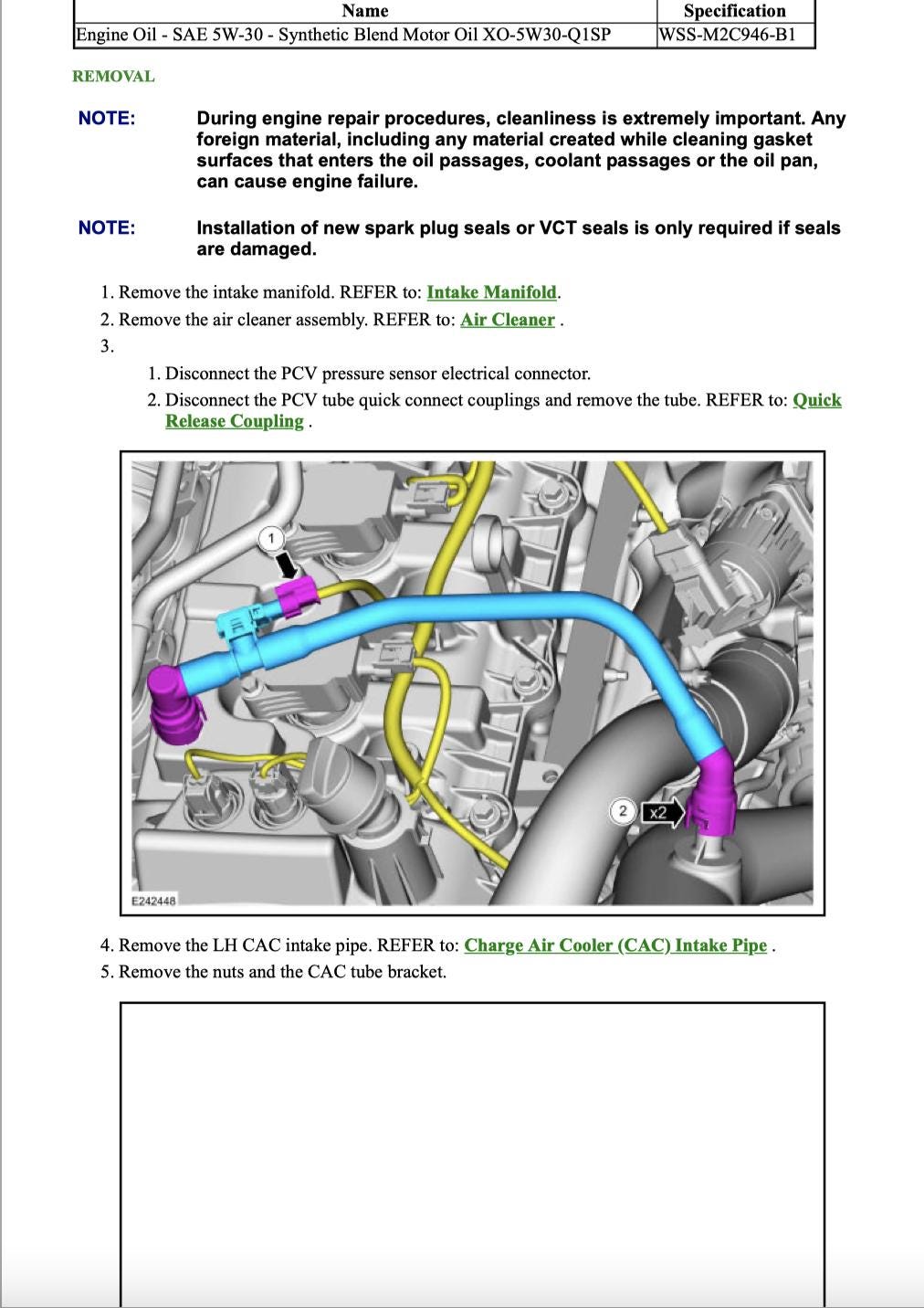 | Name | Specification |
|---|---|
| Engine Oil - SAE 5W-30 - Synthetic Blend Motor Oil XO-5W30-Q1SP | WSS-M2C946-B1 |

REMOVAL

NOTE: During engine repair procedures, cleanliness is extremely important. Any foreign material, including any material created while cleaning gasket surfaces that enters the oil passages, coolant passages or the oil pan, can cause engine failure.

NOTE: Installation of new spark plug seals or VCT seals is only required if seals are damaged.

1. Remove the intake manifold. REFER to: Intake Manifold.
2. Remove the air cleaner assembly. REFER to: Air Cleaner .
3.
1. Disconnect the PCV pressure sensor electrical connector.
2. Disconnect the PCV tube quick connect couplings and remove the tube. REFER to: Quick Release Coupling .

1

2 x2

E242448

4. Remove the LH CAC intake pipe. REFER to: Charge Air Cooler (CAC) Intake Pipe .
5. Remove the nuts and the CAC tube bracket.