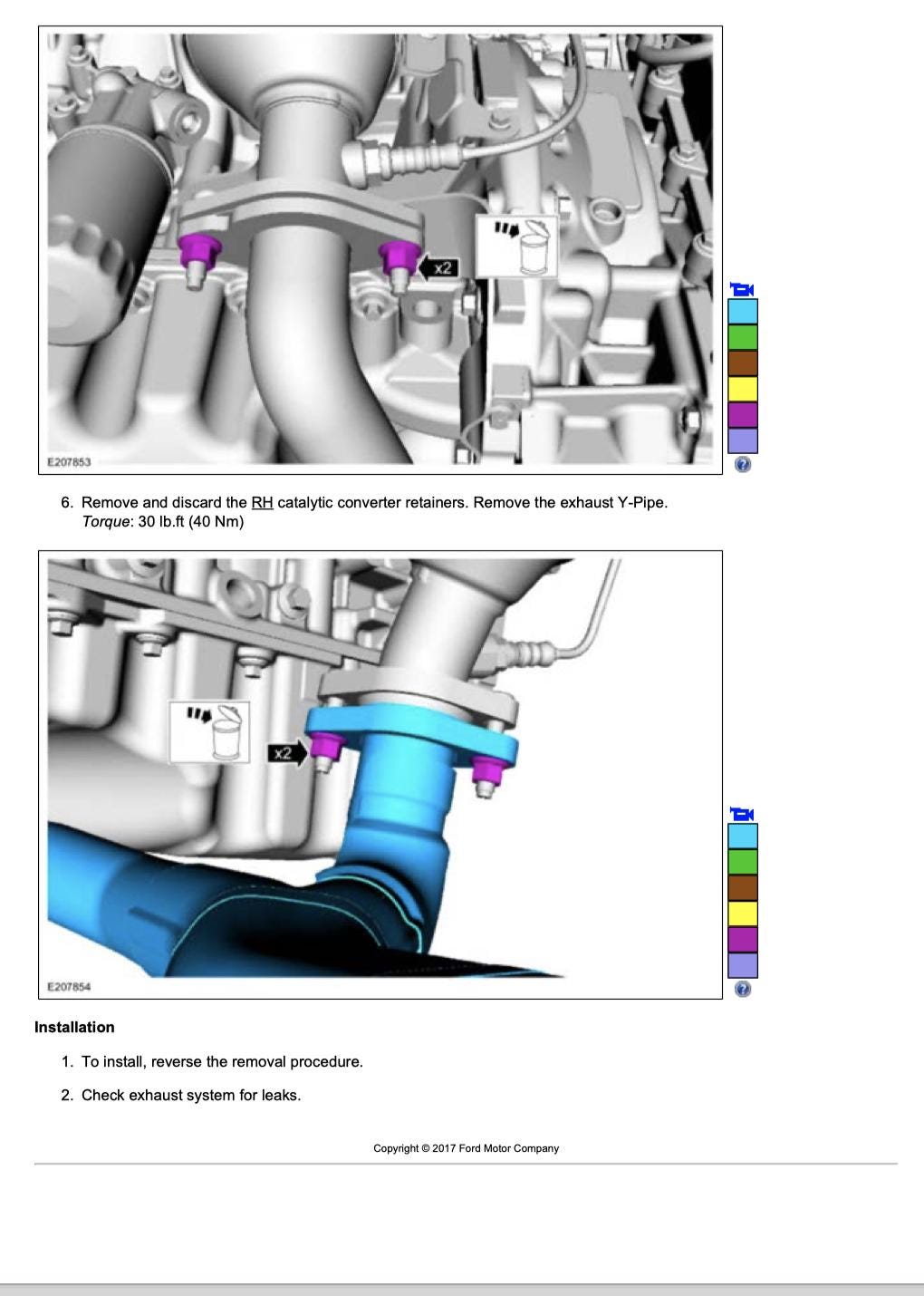 x2

E207853

6. Remove and discard the RH catalytic converter retainers. Remove the exhaust Y-Pipe.
Torque: 30 lb.ft (40 Nm)

x2

E207854

Installation

1. To install, reverse the removal procedure.

2. Check exhaust system for leaks.

Copyright © 2017 Ford Motor Company