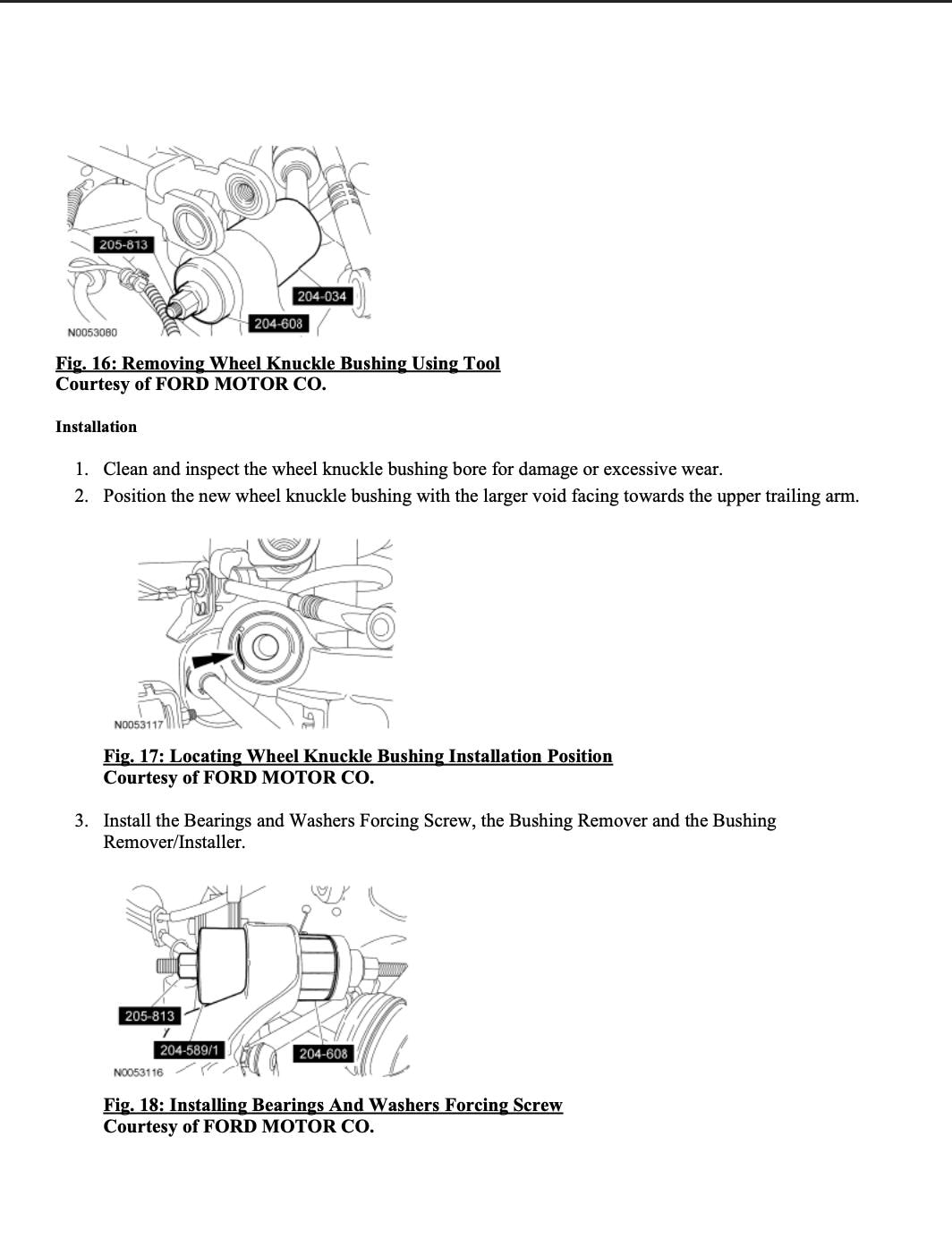 205-813
204-034
204-608
N0053080

Fig. 16: Removing Wheel Knuckle Bushing Using Tool
Courtesy of FORD MOTOR CO.

Installation

1. Clean and inspect the wheel knuckle bushing bore for damage or excessive wear.
2. Position the new wheel knuckle bushing with the larger void facing towards the upper trailing arm.

N0053117

Fig. 17: Locating Wheel Knuckle Bushing Installation Position
Courtesy of FORD MOTOR CO.

3. Install the Bearings and Washers Forcing Screw, the Bushing Remover and the Bushing Remover/Installer.

205-813
204-589/1
204-608
N0053116

Fig. 18: Installing Bearings And Washers Forcing Screw
Courtesy of FORD MOTOR CO.