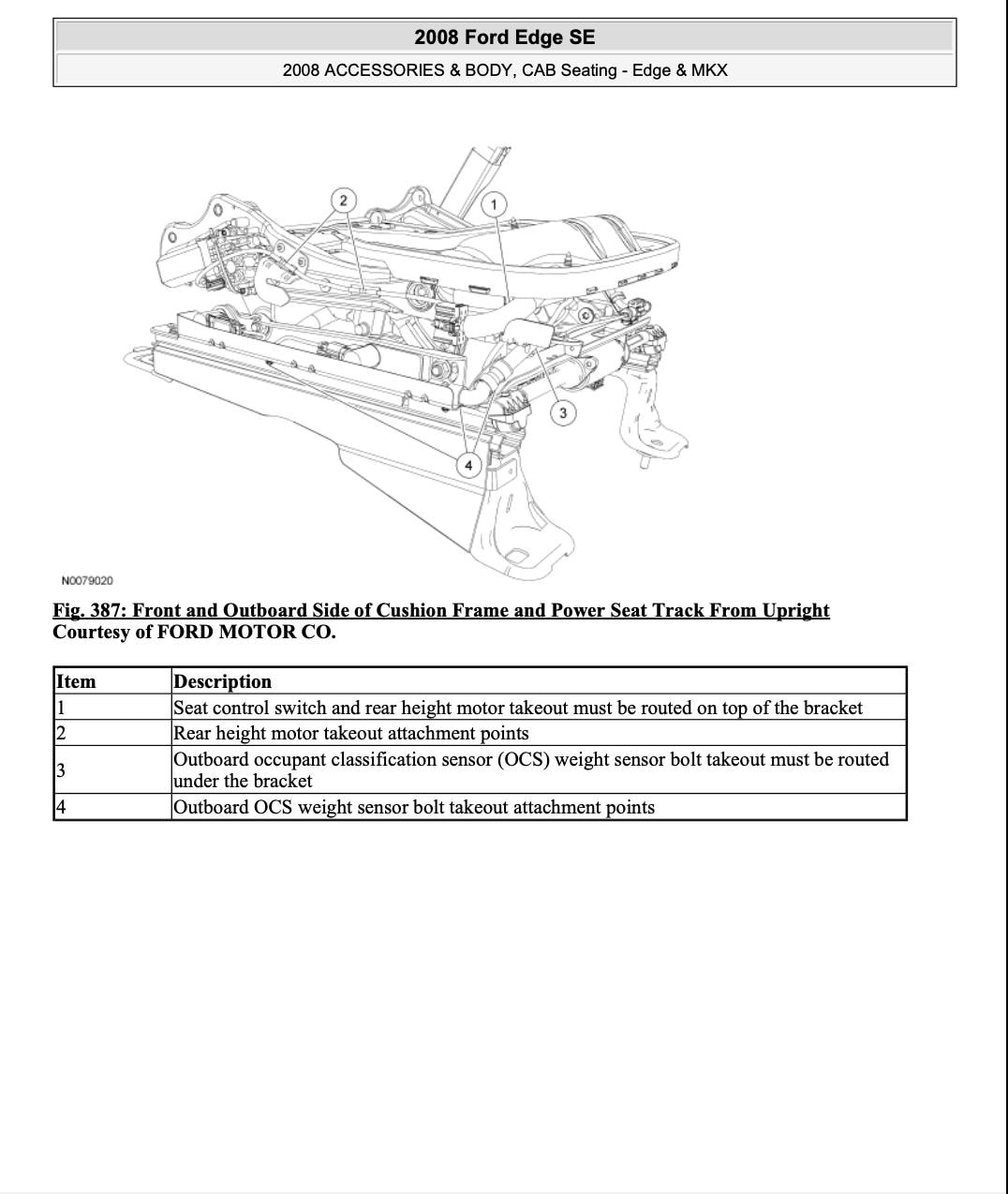 2008 Ford Edge SE

2008 ACCESSORIES & BODY, CAB Seating - Edge & MKX

2

1

3

4

N0079020

Fig. 387: Front and Outboard Side of Cushion Frame and Power Seat Track From Upright
Courtesy of FORD MOTOR CO.

| Item | Description |
|---|---|
| 1 | Seat control switch and rear height motor takeout must be routed on top of the bracket |
| 2 | Rear height motor takeout attachment points |
| 3 | Outboard occupant classification sensor (OCS) weight sensor bolt takeout must be routed under the bracket |
| 4 | Outboard OCS weight sensor bolt takeout attachment points |