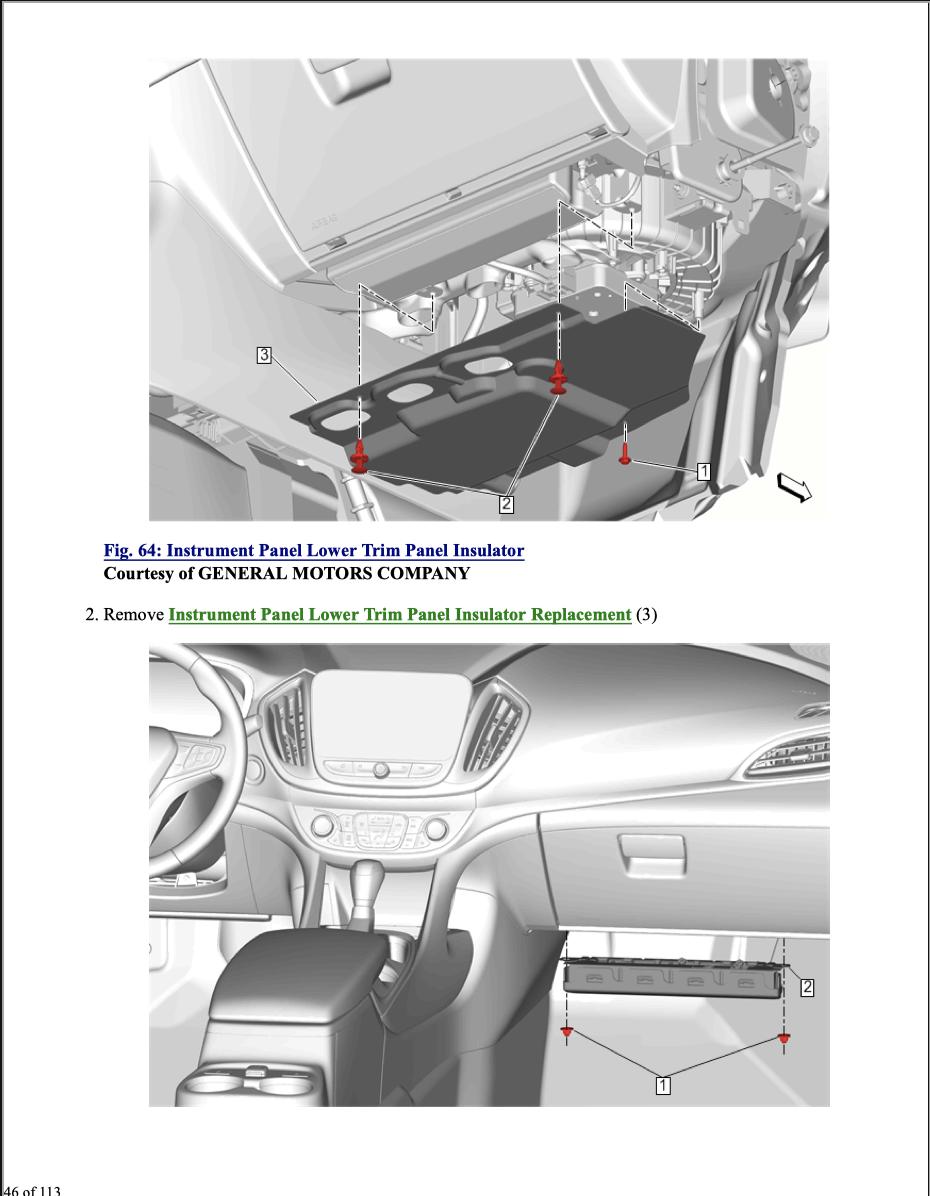 AIRBAG

3

1

2

Fig. 64: Instrument Panel Lower Trim Panel Insulator
Courtesy of GENERAL MOTORS COMPANY

2. Remove Instrument Panel Lower Trim Panel Insulator Replacement (3)

2

1

46 of 113