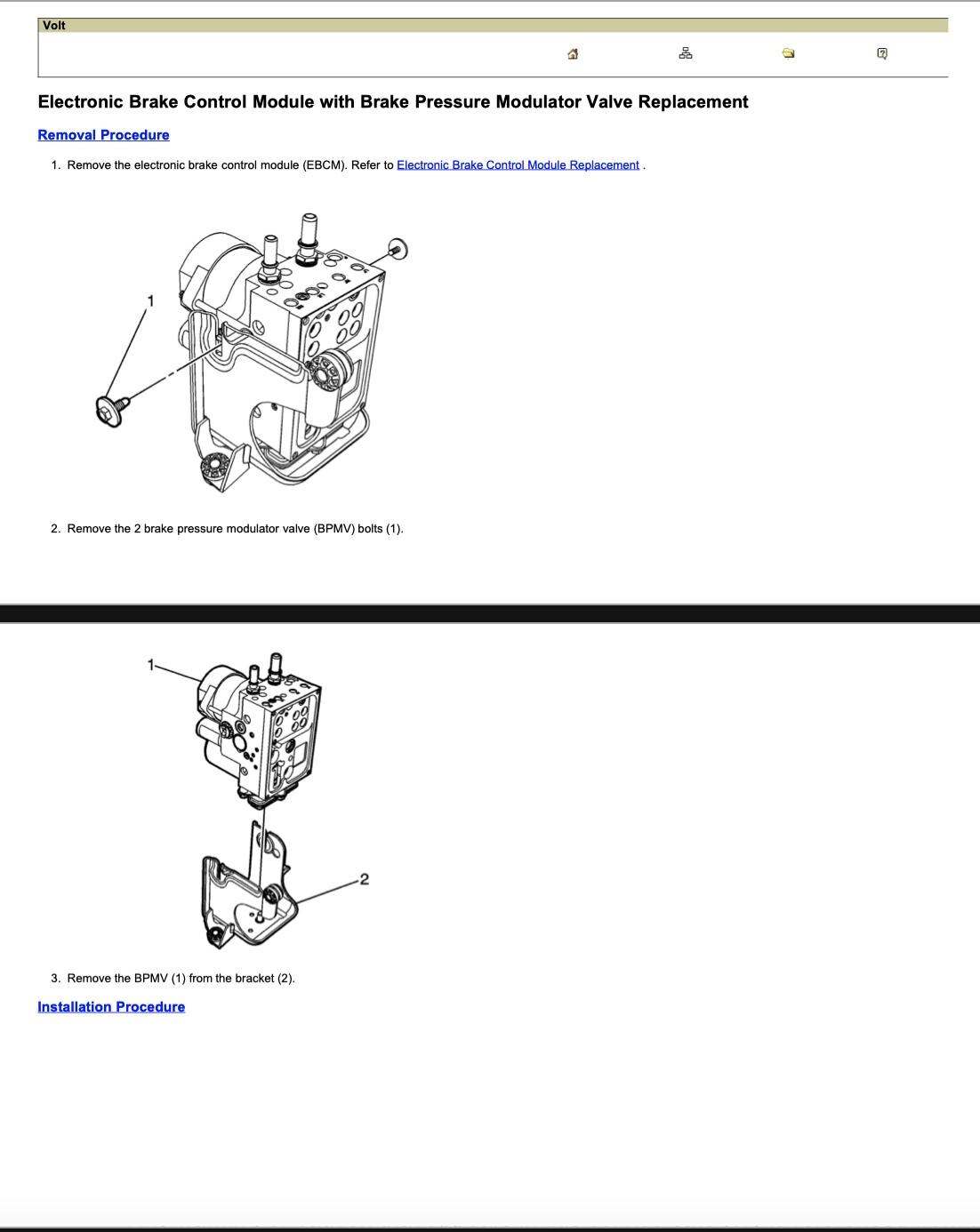 Volt

Electronic Brake Control Module with Brake Pressure Modulator Valve Replacement

Removal Procedure

1. Remove the electronic brake control module (EBCM). Refer to Electronic Brake Control Module Replacement .

1

2. Remove the 2 brake pressure modulator valve (BPMV) bolts (1).

1

2

3. Remove the BPMV (1) from the bracket (2).

Installation Procedure