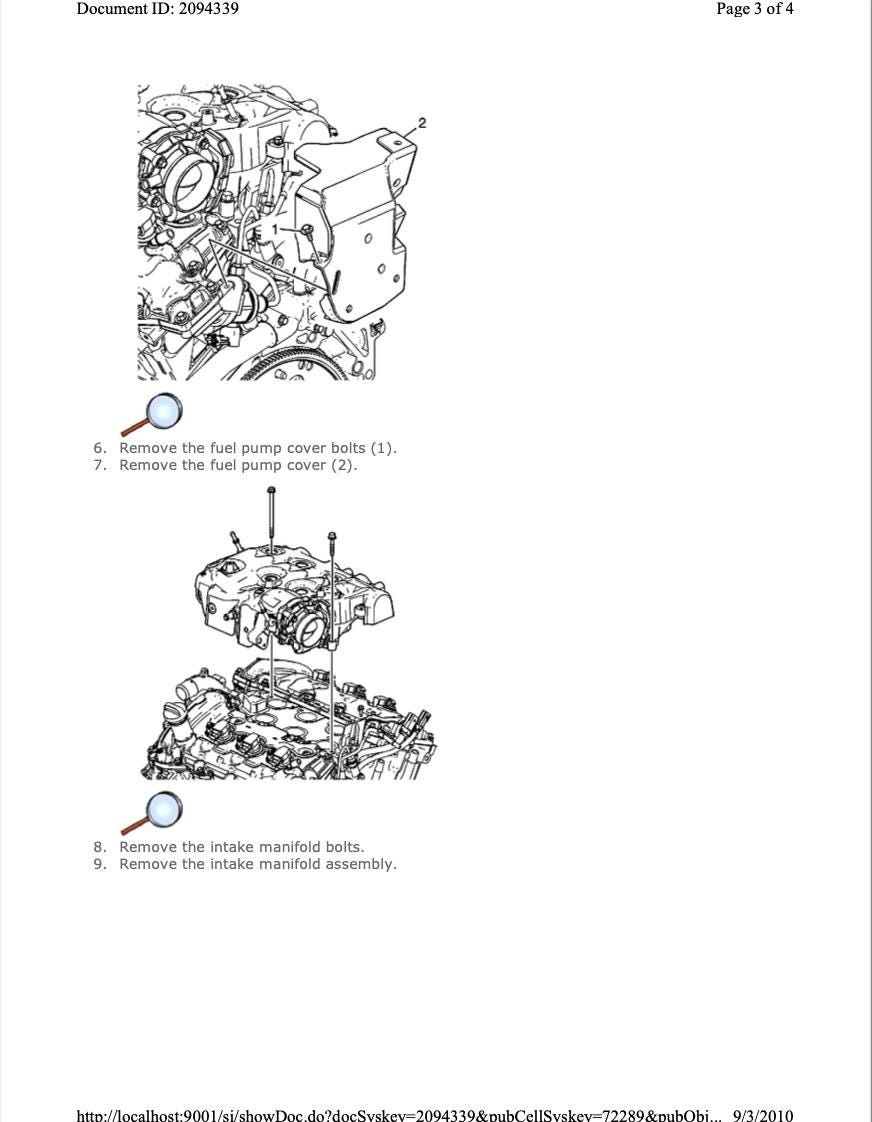 Document ID: 2094339

Page 3 of 4

2

1

6. Remove the fuel pump cover bolts (1).
7. Remove the fuel pump cover (2).

8. Remove the intake manifold bolts.
9. Remove the intake manifold assembly.

http://localhost:9001/si/showDoc.do?docSyskey=2094339&pubCellSyskey=72289&pubObj... 9/3/2010