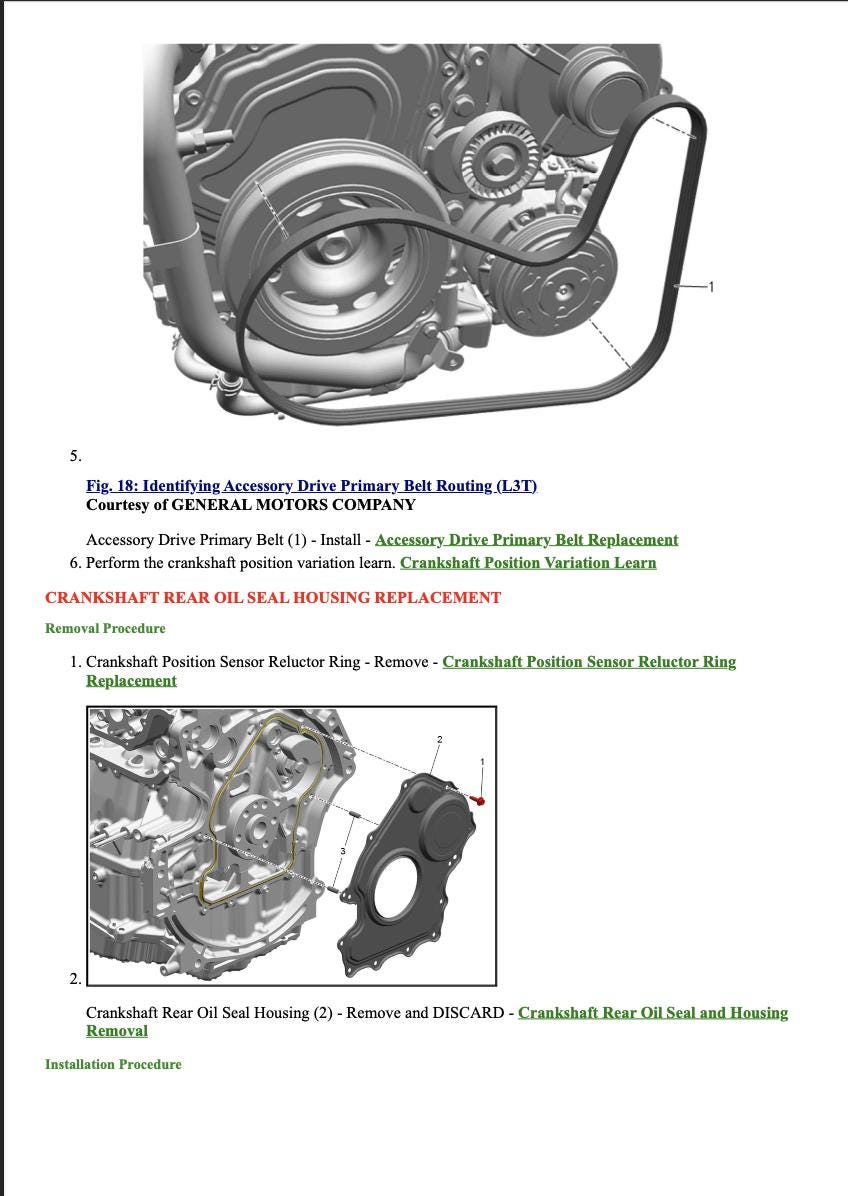 1

5.

Fig. 18: Identifying Accessory Drive Primary Belt Routing (L3T)
Courtesy of GENERAL MOTORS COMPANY

Accessory Drive Primary Belt (1) - Install - Accessory Drive Primary Belt Replacement

6. Perform the crankshaft position variation learn. Crankshaft Position Variation Learn

CRANKSHAFT REAR OIL SEAL HOUSING REPLACEMENT

Removal Procedure

1. Crankshaft Position Sensor Reluctor Ring - Remove - Crankshaft Position Sensor Reluctor Ring Replacement

2
1
3

2.

Crankshaft Rear Oil Seal Housing (2) - Remove and DISCARD - Crankshaft Rear Oil Seal and Housing Removal

Installation Procedure