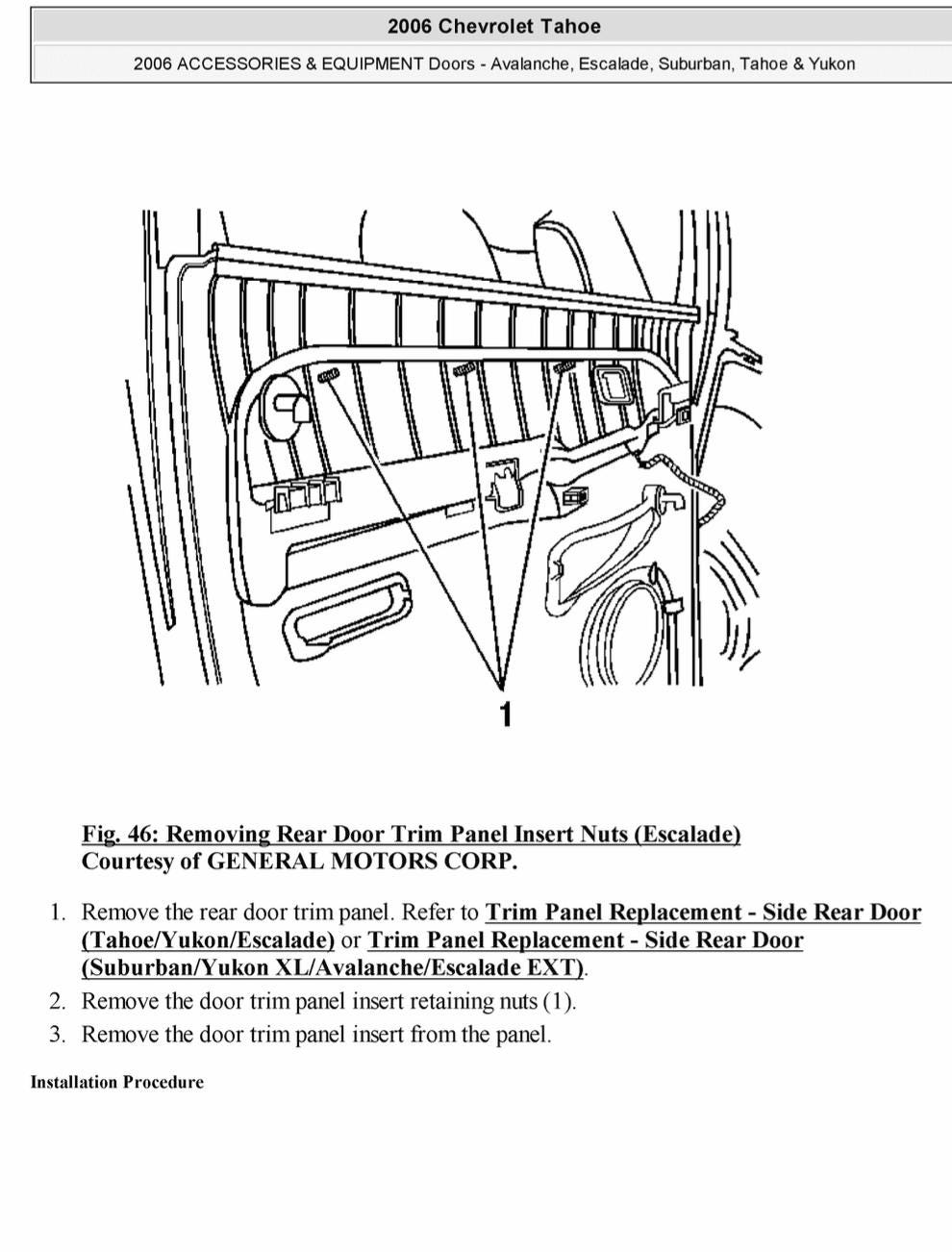 2006 Chevrolet Tahoe

2006 ACCESSORIES & EQUIPMENT Doors - Avalanche, Escalade, Suburban, Tahoe & Yukon

1

Fig. 46: Removing Rear Door Trim Panel Insert Nuts (Escalade)
Courtesy of GENERAL MOTORS CORP.

1. Remove the rear door trim panel. Refer to Trim Panel Replacement - Side Rear Door (Tahoe/Yukon/Escalade) or Trim Panel Replacement - Side Rear Door (Suburban/Yukon XL/Avalanche/Escalade EXT).
2. Remove the door trim panel insert retaining nuts (1).
3. Remove the door trim panel insert from the panel.

Installation Procedure