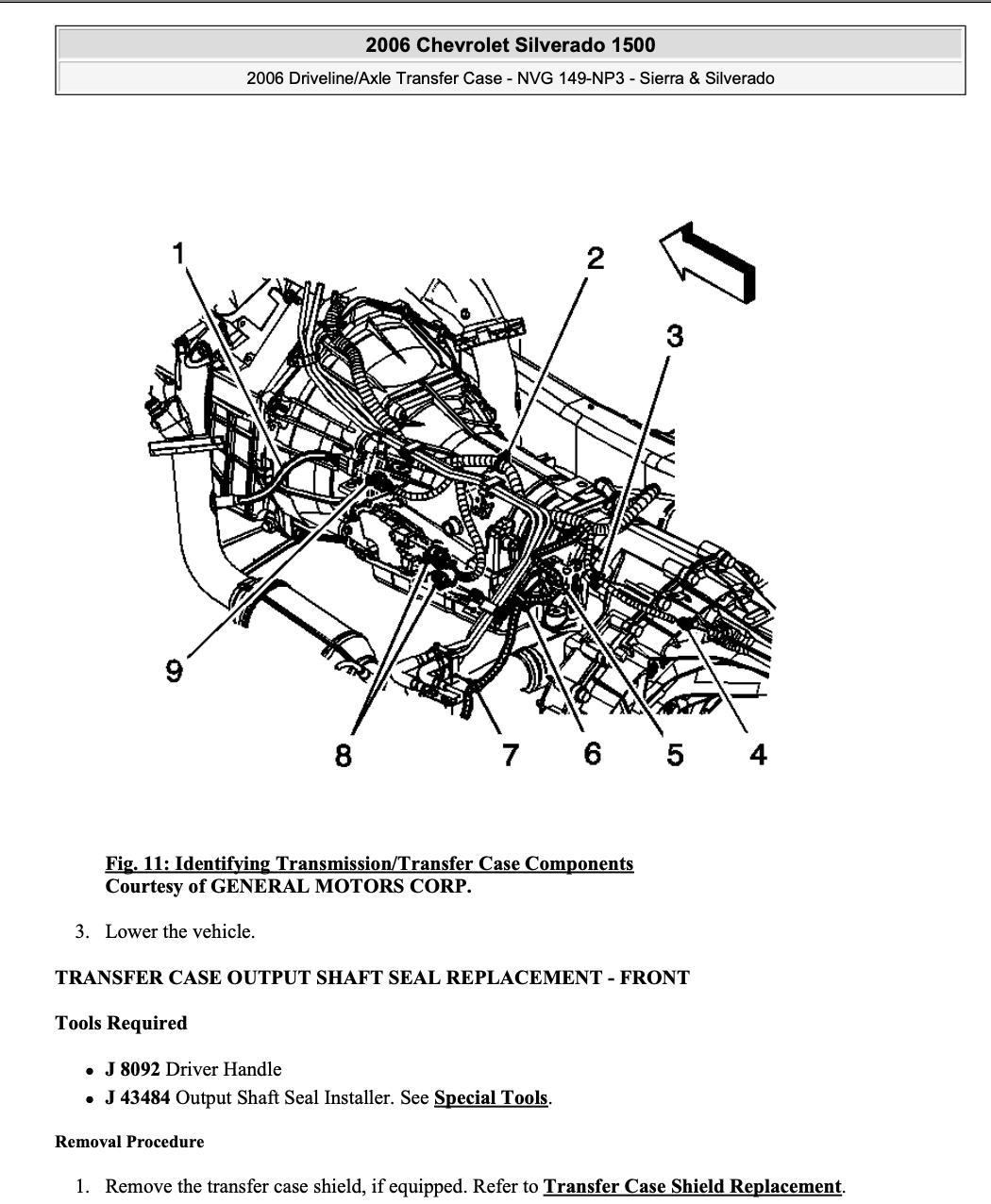 2006 Chevrolet Silverado 1500

2006 Driveline/Axle Transfer Case - NVG 149-NP3 - Sierra & Silverado

1
2
3
9
8
7
6
5
4

Fig. 11: Identifying Transmission/Transfer Case Components
Courtesy of GENERAL MOTORS CORP.

3. Lower the vehicle.

TRANSFER CASE OUTPUT SHAFT SEAL REPLACEMENT - FRONT

Tools Required

• J 8092 Driver Handle
• J 43484 Output Shaft Seal Installer. See Special Tools.

Removal Procedure

1. Remove the transfer case shield, if equipped. Refer to Transfer Case Shield Replacement.