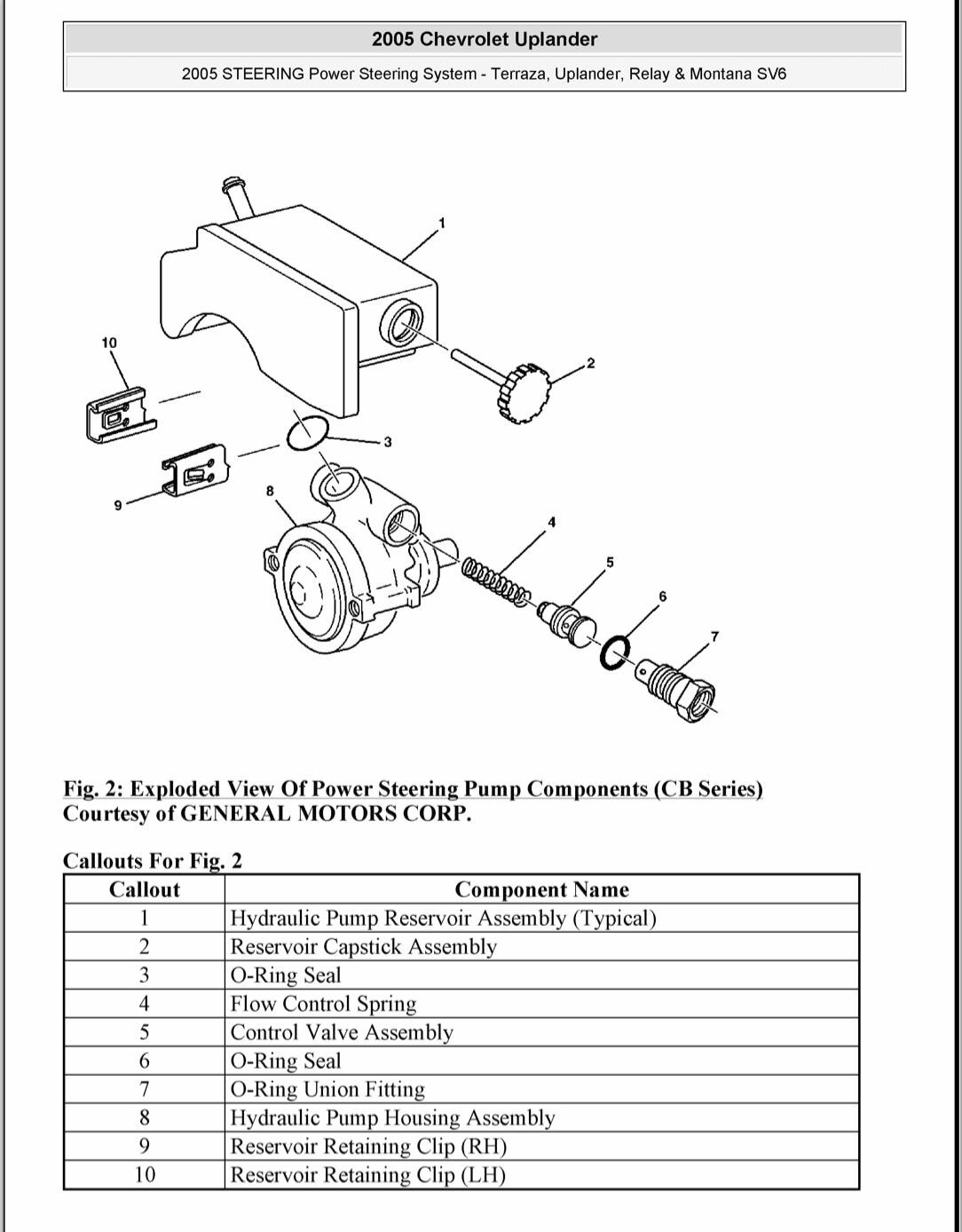 2005 Chevrolet Uplander

2005 STEERING Power Steering System - Terraza, Uplander, Relay & Montana SV6

1
10
2
3
8
9
4
5
6
7

Fig. 2: Exploded View Of Power Steering Pump Components (CB Series)
Courtesy of GENERAL MOTORS CORP.

Callouts For Fig. 2

| Callout | Component Name |
|---|---|
| 1 | Hydraulic Pump Reservoir Assembly (Typical) |
| 2 | Reservoir Capstick Assembly |
| 3 | O-Ring Seal |
| 4 | Flow Control Spring |
| 5 | Control Valve Assembly |
| 6 | O-Ring Seal |
| 7 | O-Ring Union Fitting |
| 8 | Hydraulic Pump Housing Assembly |
| 9 | Reservoir Retaining Clip (RH) |
| 10 | Reservoir Retaining Clip (LH) |