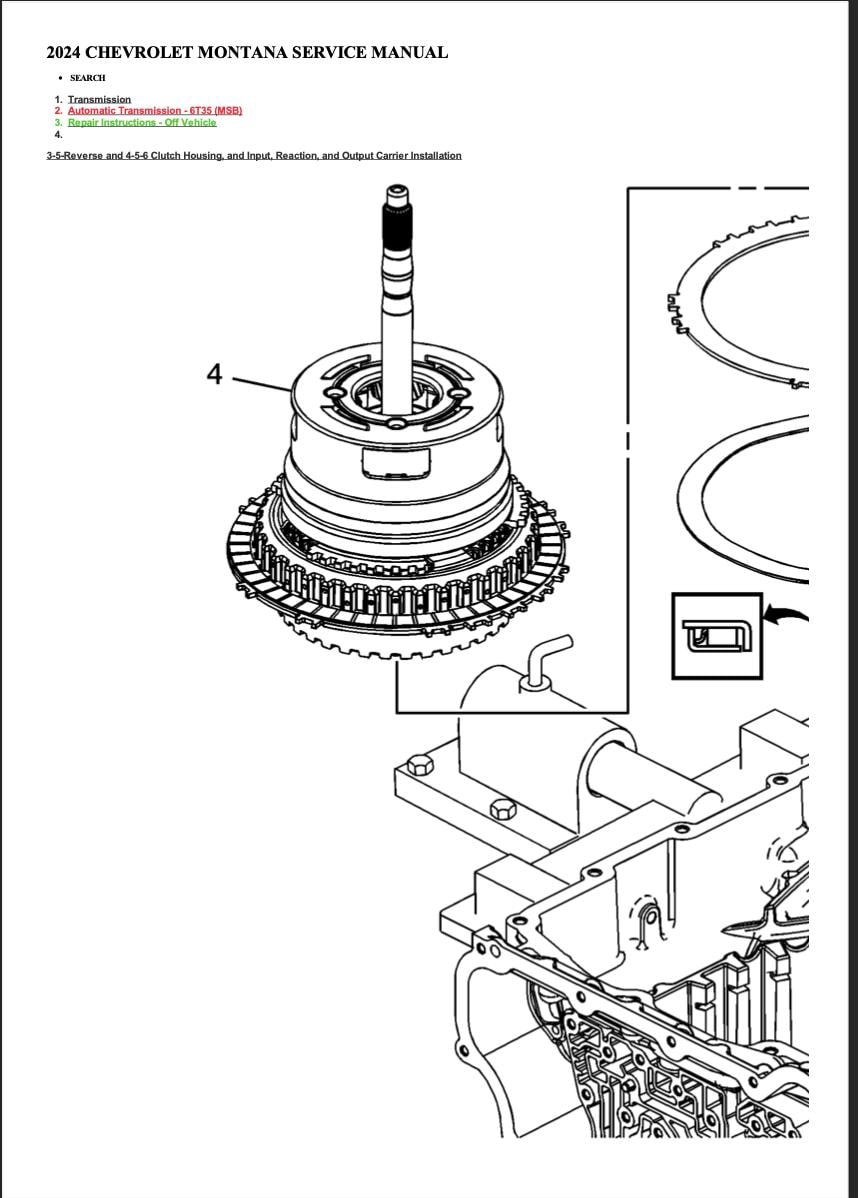 2024 CHEVROLET MONTANA SERVICE MANUAL

• SEARCH

1. Transmission
2. Automatic Transmission - 6T35 (MSB)
3. Repair Instructions - Off Vehicle
4.

3-5-Reverse and 4-5-6 Clutch Housing, and Input, Reaction, and Output Carrier Installation

4