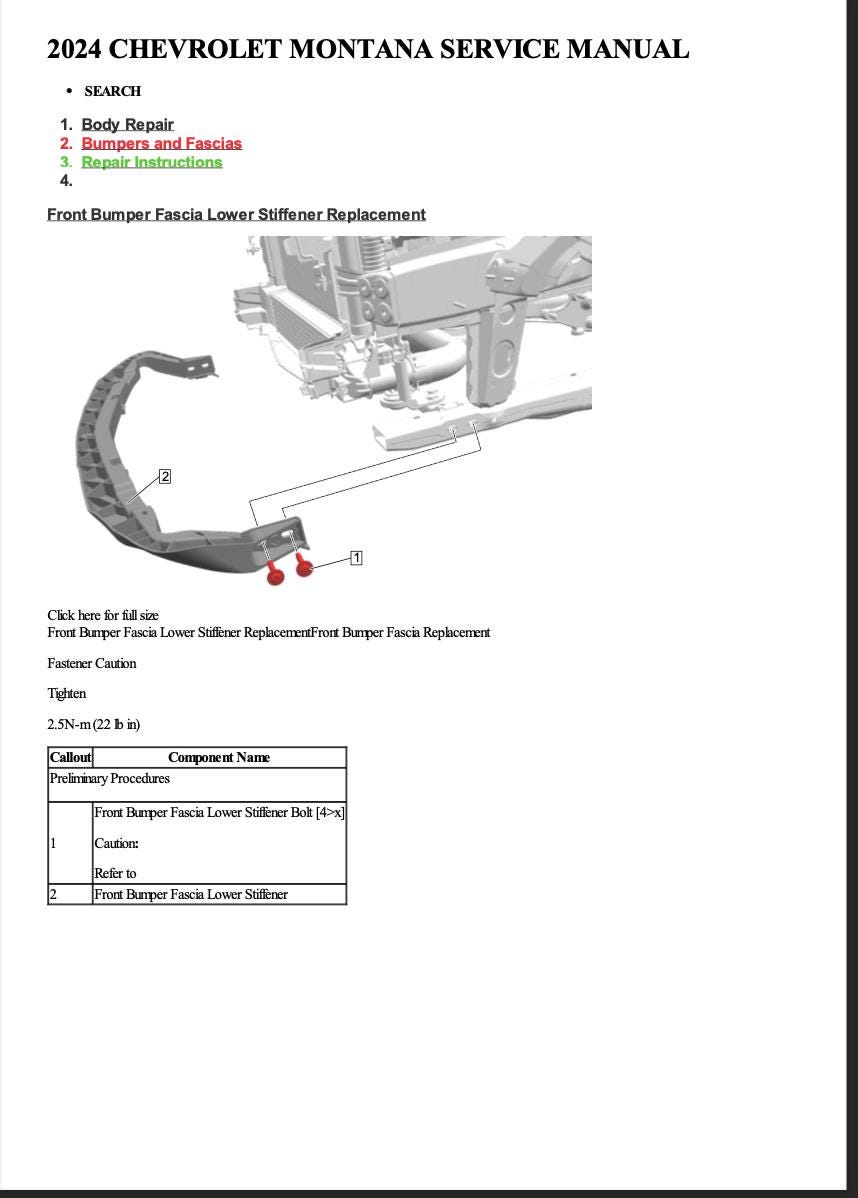 2024 CHEVROLET MONTANA SERVICE MANUAL

• SEARCH

1. Body Repair
2. Bumpers and Fascias
3. Repair Instructions
4.

Front Bumper Fascia Lower Stiffener Replacement

2

1

Click here for full size
Front Bumper Fascia Lower Stiffener ReplacementFront Bumper Fascia Replacement

Fastener Caution

Tighten

2.5N-m (22 lb in)

| Callout | Component Name |
|---|---|
| Preliminary Procedures | |
| 1 | Front Bumper Fascia Lower Stiffener Bolt [4>x]<br><br>Caution:<br><br>Refer to |
| 2 | Front Bumper Fascia Lower Stiffener |