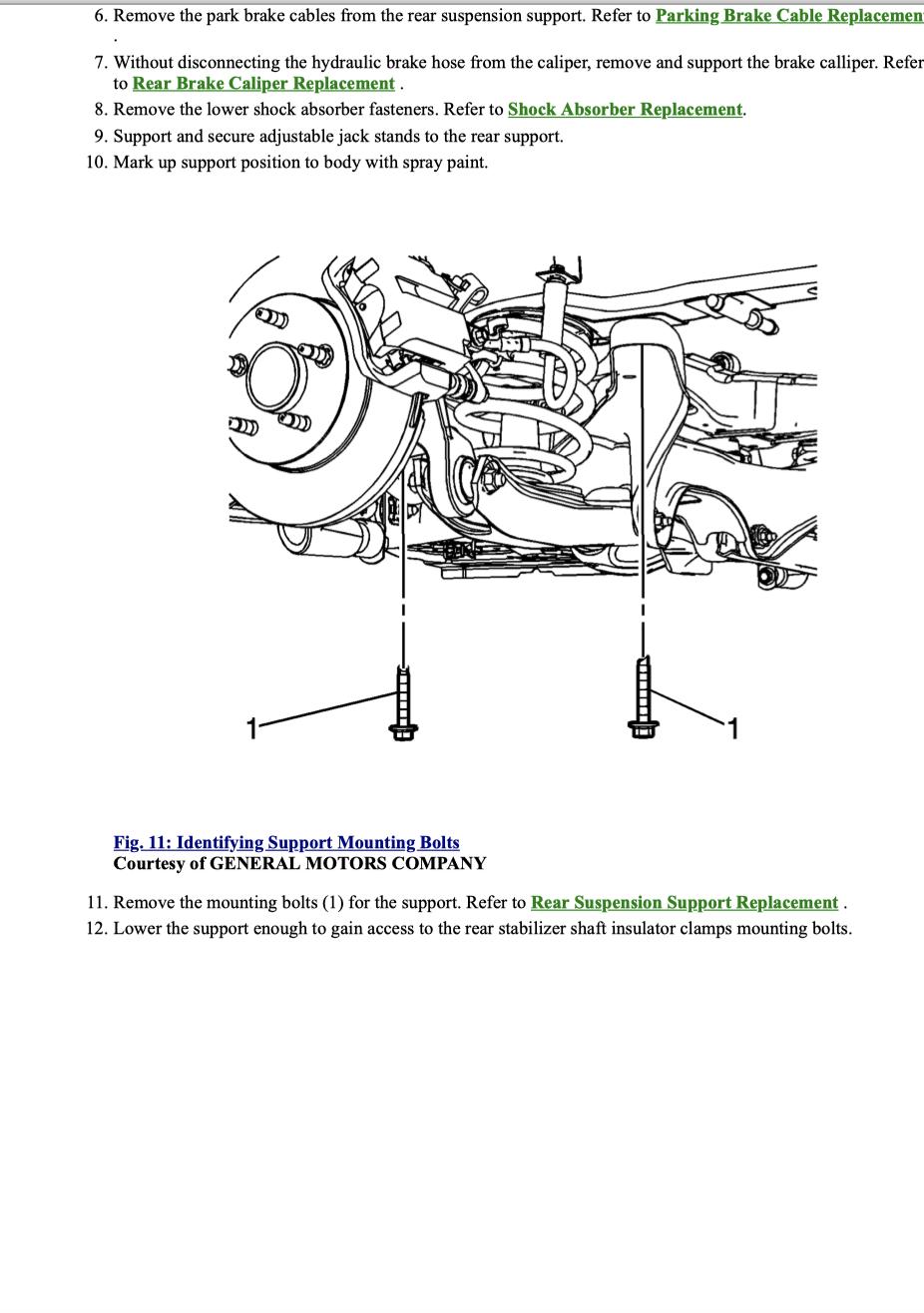 6. Remove the park brake cables from the rear suspension support. Refer to Parking Brake Cable Replacemen
.

7. Without disconnecting the hydraulic brake hose from the caliper, remove and support the brake calliper. Refer to Rear Brake Caliper Replacement .

8. Remove the lower shock absorber fasteners. Refer to Shock Absorber Replacement.

9. Support and secure adjustable jack stands to the rear support.

10. Mark up support position to body with spray paint.

1

1

Fig. 11: Identifying Support Mounting Bolts
Courtesy of GENERAL MOTORS COMPANY

11. Remove the mounting bolts (1) for the support. Refer to Rear Suspension Support Replacement .

12. Lower the support enough to gain access to the rear stabilizer shaft insulator clamps mounting bolts.