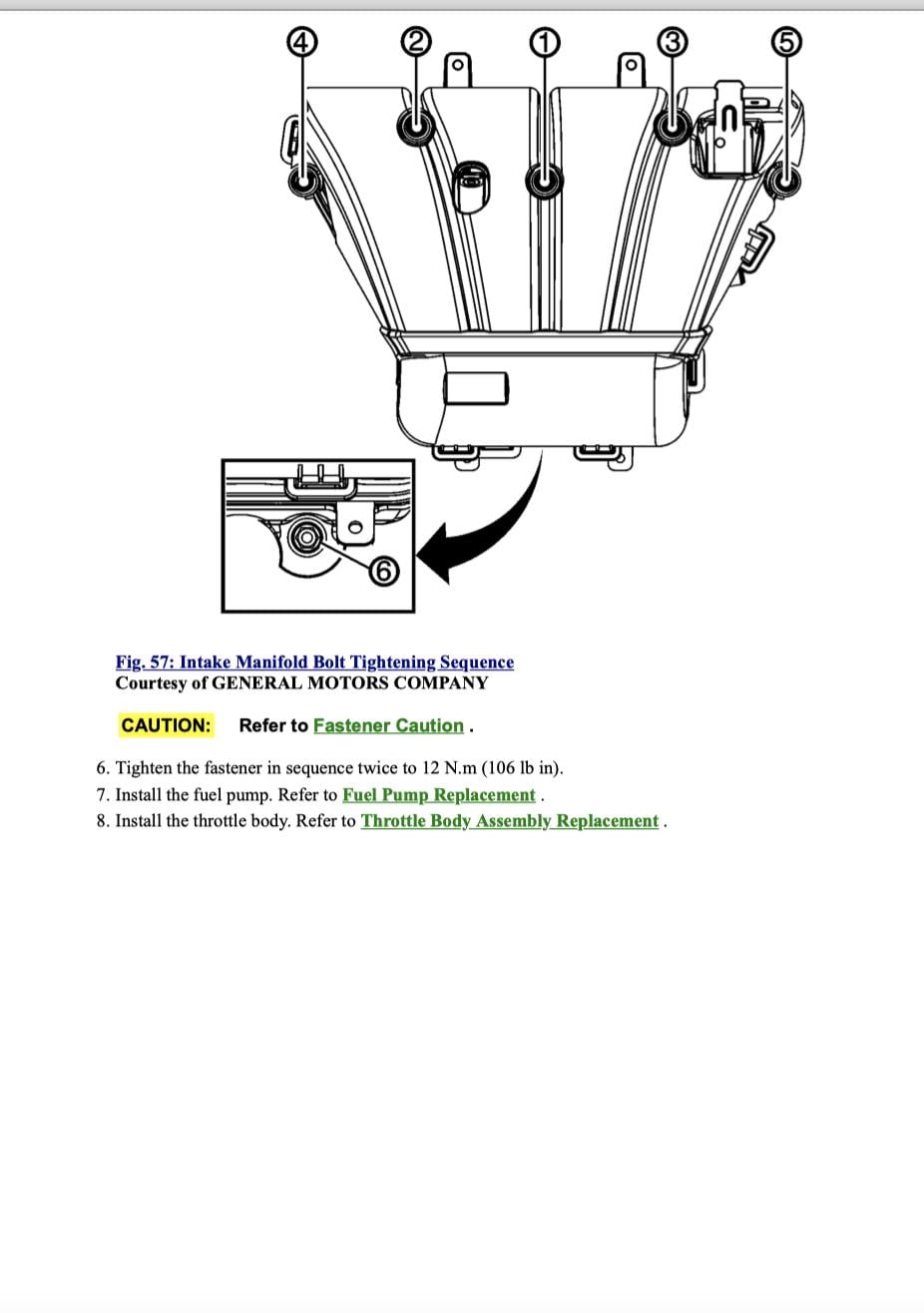 4 2 1 3 5

6

Fig. 57: Intake Manifold Bolt Tightening Sequence
Courtesy of GENERAL MOTORS COMPANY

CAUTION: Refer to Fastener Caution .

6. Tighten the fastener in sequence twice to 12 N.m (106 lb in).
7. Install the fuel pump. Refer to Fuel Pump Replacement .
8. Install the throttle body. Refer to Throttle Body Assembly Replacement .