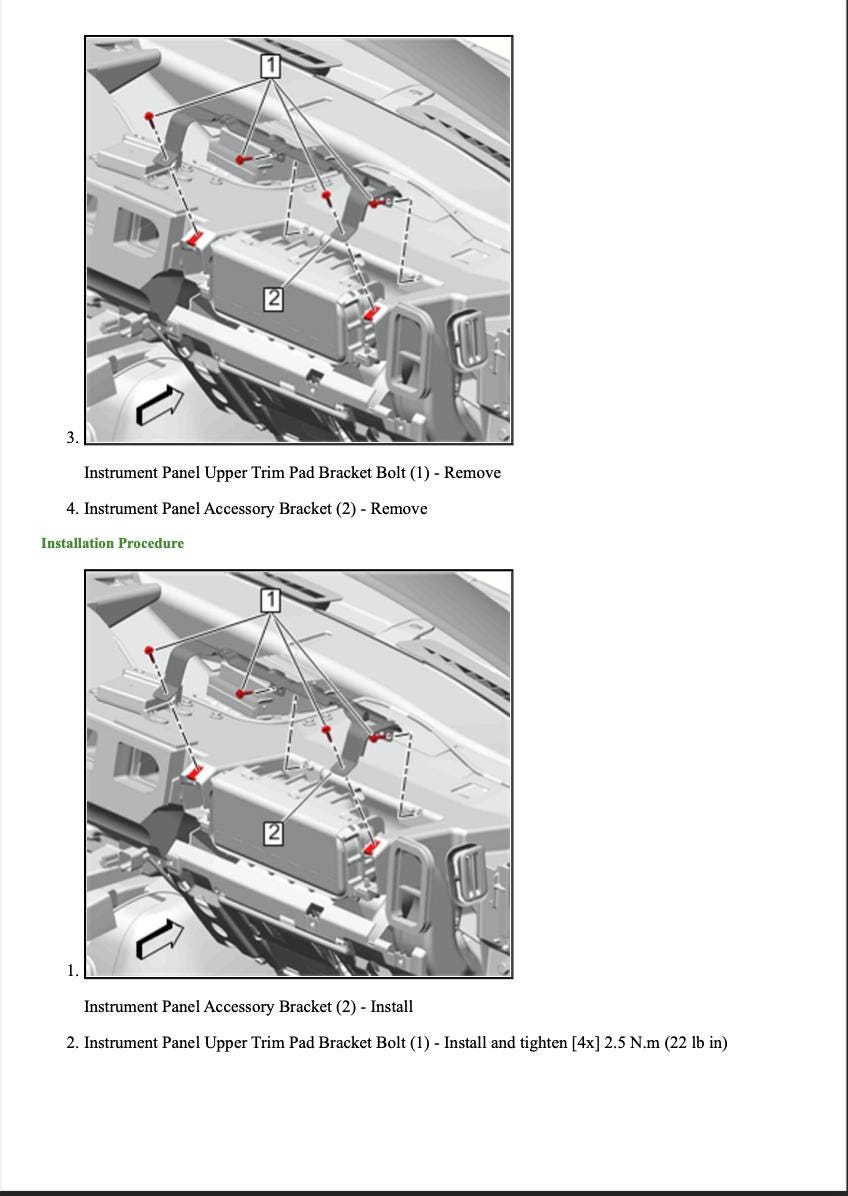 1

2

3.

Instrument Panel Upper Trim Pad Bracket Bolt (1) - Remove

4. Instrument Panel Accessory Bracket (2) - Remove

Installation Procedure

1

2

1.

Instrument Panel Accessory Bracket (2) - Install

2. Instrument Panel Upper Trim Pad Bracket Bolt (1) - Install and tighten [4x] 2.5 N.m (22 lb in)