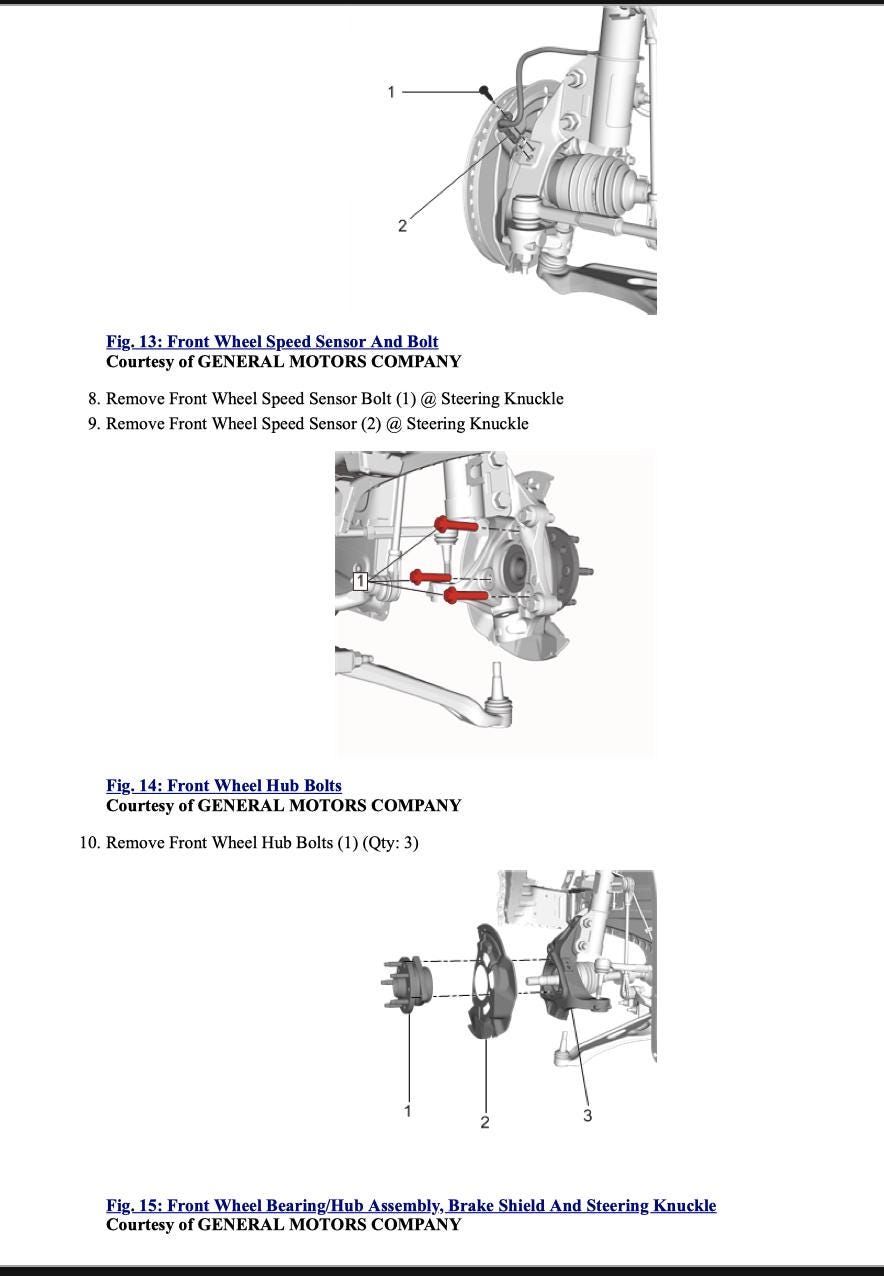 1

2

Fig. 13: Front Wheel Speed Sensor And Bolt
Courtesy of GENERAL MOTORS COMPANY

8. Remove Front Wheel Speed Sensor Bolt (1) @ Steering Knuckle
9. Remove Front Wheel Speed Sensor (2) @ Steering Knuckle

1

Fig. 14: Front Wheel Hub Bolts
Courtesy of GENERAL MOTORS COMPANY

10. Remove Front Wheel Hub Bolts (1) (Qty: 3)

1
2
3

Fig. 15: Front Wheel Bearing/Hub Assembly, Brake Shield And Steering Knuckle
Courtesy of GENERAL MOTORS COMPANY