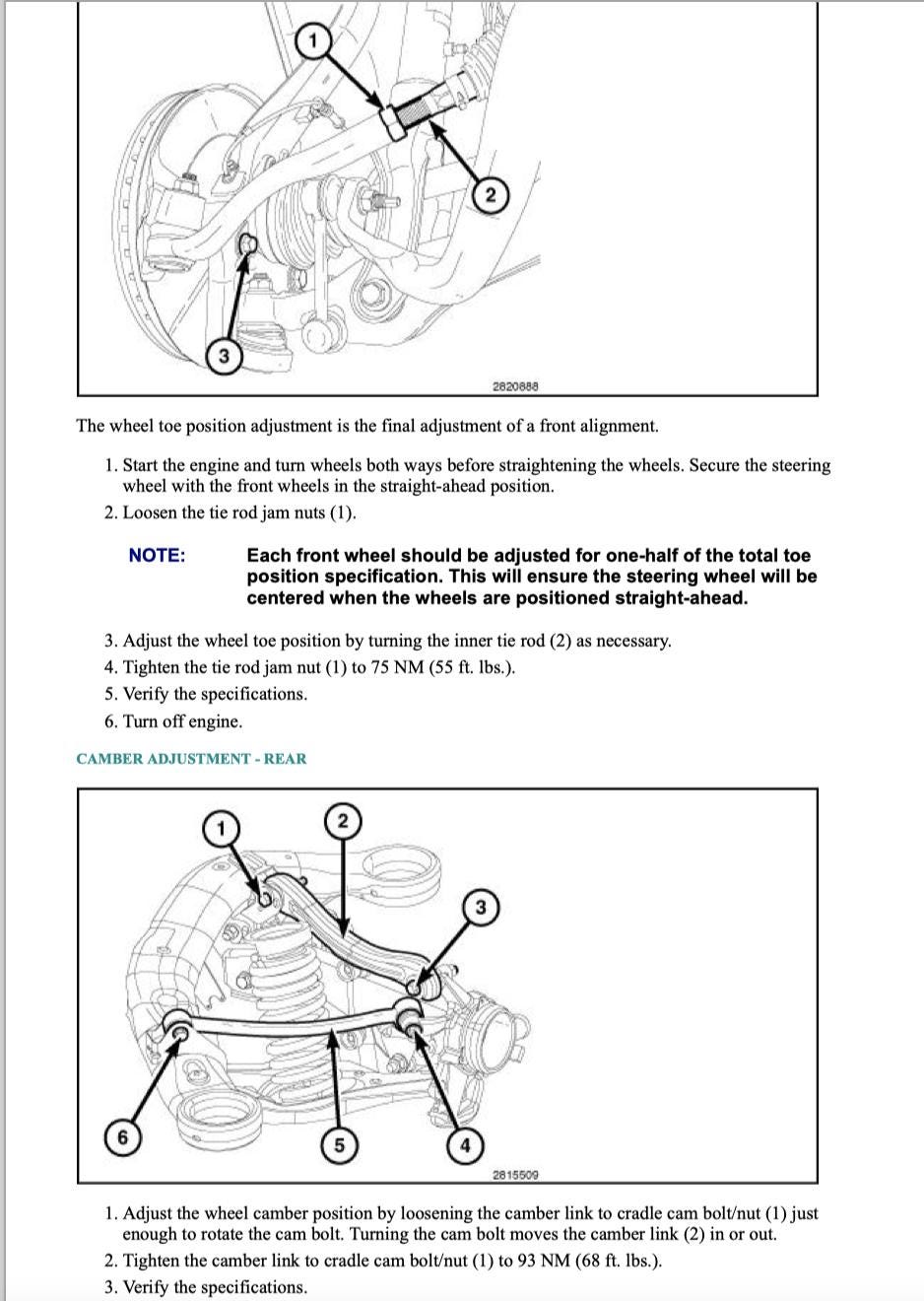 1

2

3

2820888

The wheel toe position adjustment is the final adjustment of a front alignment.

1. Start the engine and turn wheels both ways before straightening the wheels. Secure the steering wheel with the front wheels in the straight-ahead position.
2. Loosen the tie rod jam nuts (1).

NOTE: Each front wheel should be adjusted for one-half of the total toe position specification. This will ensure the steering wheel will be centered when the wheels are positioned straight-ahead.

3. Adjust the wheel toe position by turning the inner tie rod (2) as necessary.
4. Tighten the tie rod jam nut (1) to 75 NM (55 ft. lbs.).
5. Verify the specifications.
6. Turn off engine.

CAMBER ADJUSTMENT - REAR

1

2

3

6

5

4

2815509

1. Adjust the wheel camber position by loosening the camber link to cradle cam bolt/nut (1) just enough to rotate the cam bolt. Turning the cam bolt moves the camber link (2) in or out.
2. Tighten the camber link to cradle cam bolt/nut (1) to 93 NM (68 ft. lbs.).
3. Verify the specifications.