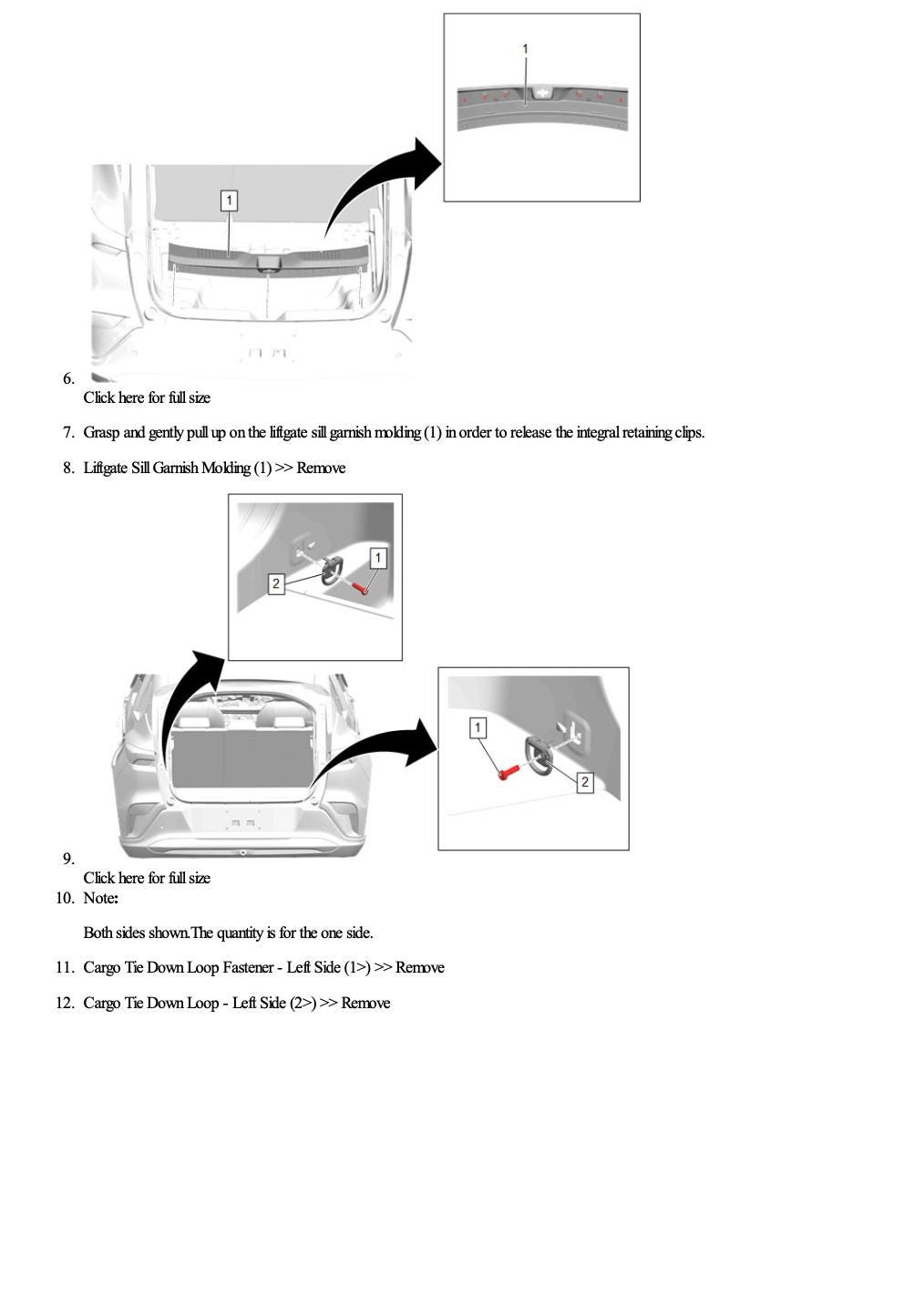 1

1

6. Click here for full size

7. Grasp and gently pull up on the liftgate sill garnish molding (1) in order to release the integral retaining clips.

8. Liftgate Sill Garnish Molding (1) >> Remove

1

2

1

2

9. Click here for full size

10. Note:

Both sides shown.The quantity is for the one side.

11. Cargo Tie Down Loop Fastener - Left Side (1>) >> Remove

12. Cargo Tie Down Loop - Left Side (2>) >> Remove