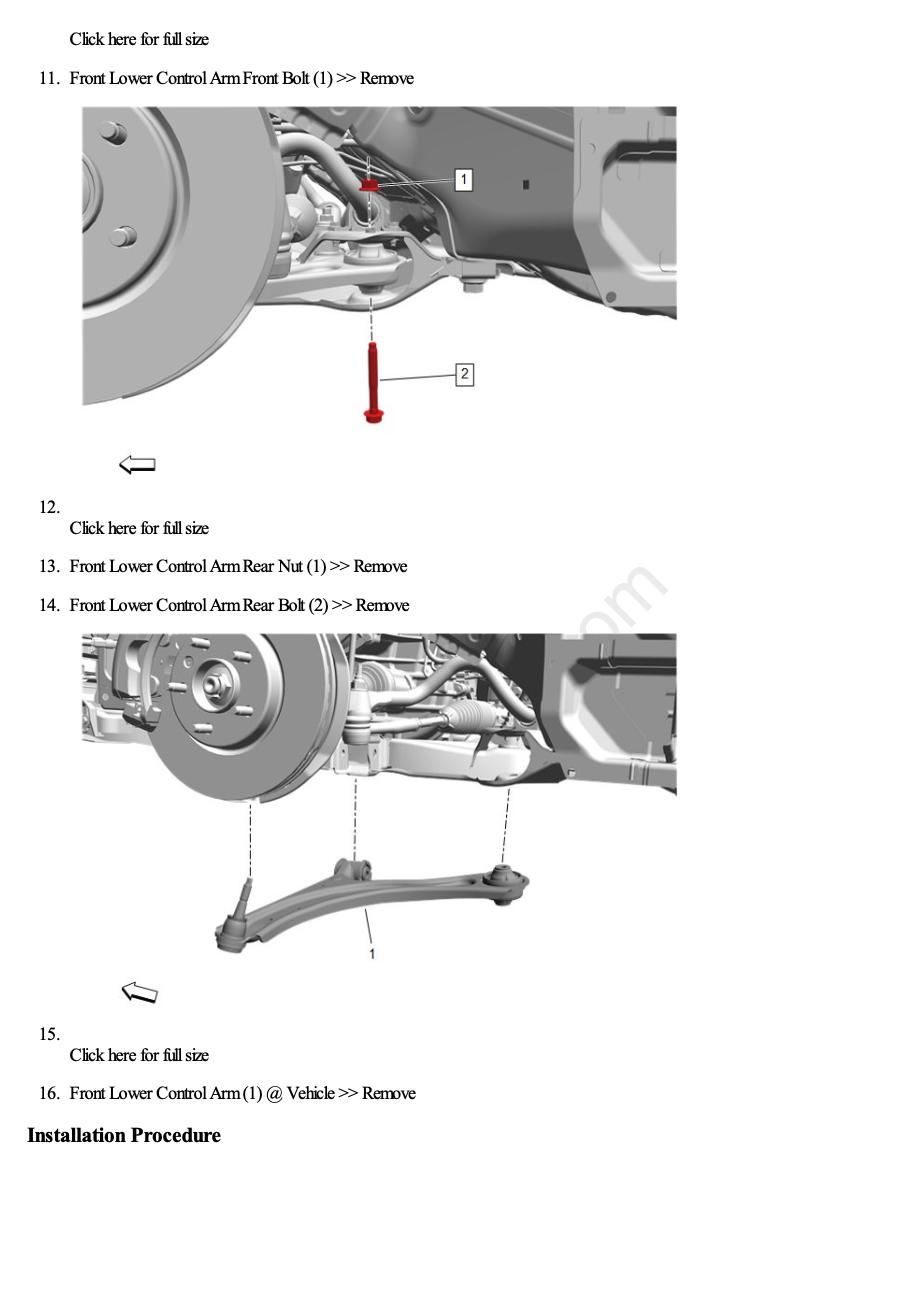 Click here for full size

11. Front Lower Control Arm Front Bolt (1) >> Remove

1

2

12.
Click here for full size

13. Front Lower Control Arm Rear Nut (1) >> Remove

14. Front Lower Control Arm Rear Bolt (2) >> Remove

1

15.
Click here for full size

16. Front Lower Control Arm (1) @ Vehicle >> Remove

Installation Procedure