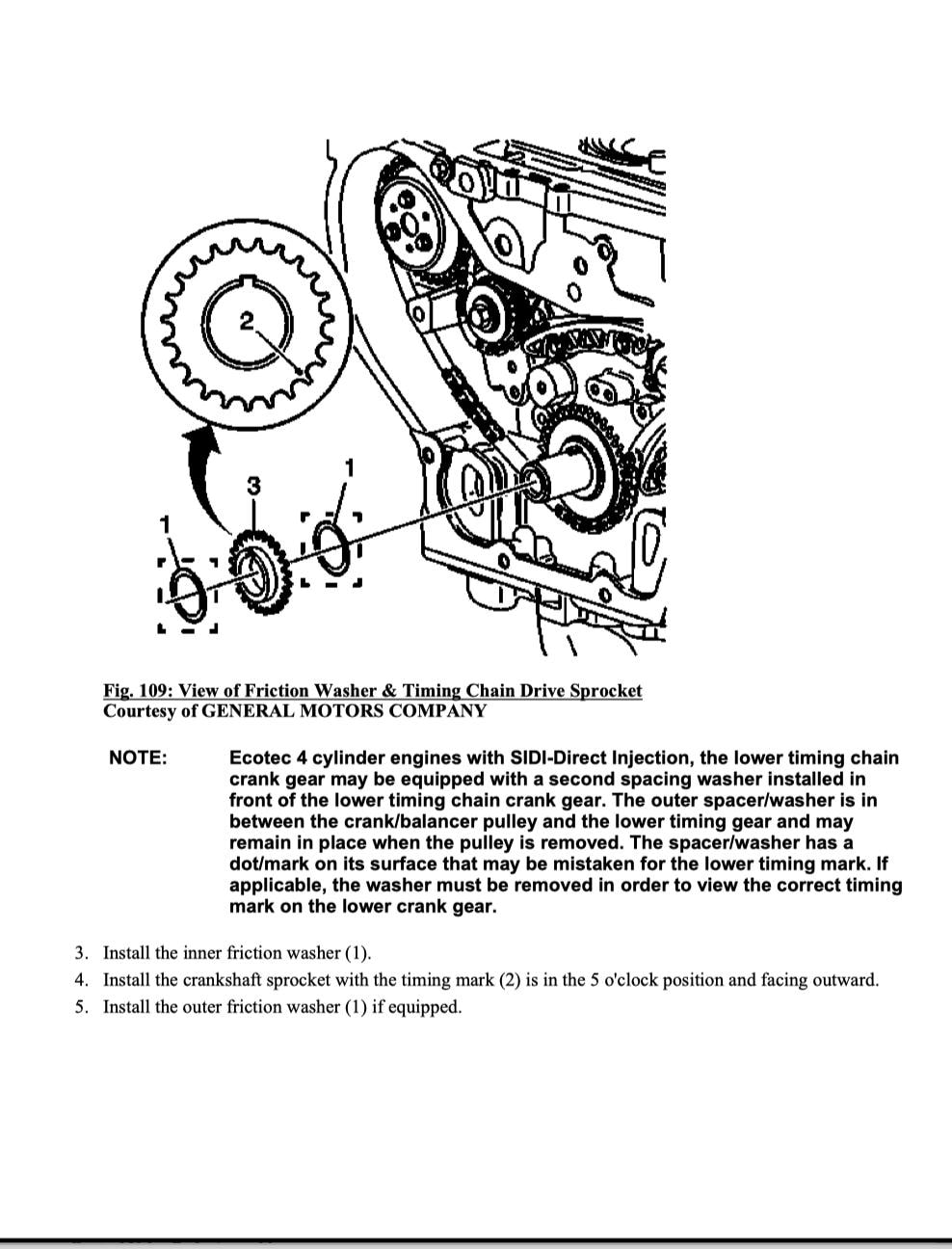 2

3

1

1

Fig. 109: View of Friction Washer & Timing Chain Drive Sprocket
Courtesy of GENERAL MOTORS COMPANY

NOTE: Ecotec 4 cylinder engines with SIDI-Direct Injection, the lower timing chain crank gear may be equipped with a second spacing washer installed in front of the lower timing chain crank gear. The outer spacer/washer is in between the crank/balancer pulley and the lower timing gear and may remain in place when the pulley is removed. The spacer/washer has a dot/mark on its surface that may be mistaken for the lower timing mark. If applicable, the washer must be removed in order to view the correct timing mark on the lower crank gear.

3. Install the inner friction washer (1).
4. Install the crankshaft sprocket with the timing mark (2) is in the 5 o'clock position and facing outward.
5. Install the outer friction washer (1) if equipped.