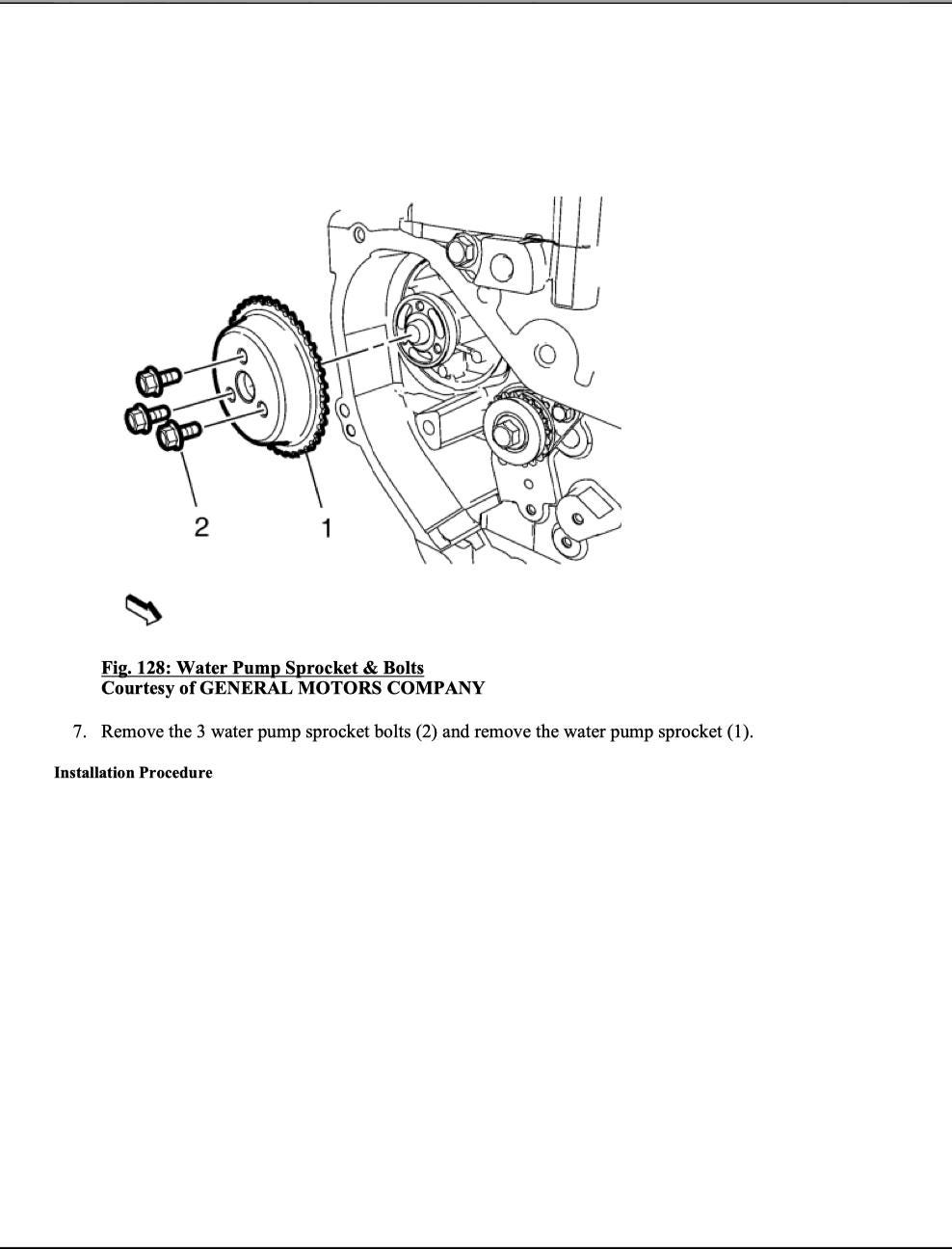 2
1

Fig. 128: Water Pump Sprocket & Bolts
Courtesy of GENERAL MOTORS COMPANY

7. Remove the 3 water pump sprocket bolts (2) and remove the water pump sprocket (1).

Installation Procedure