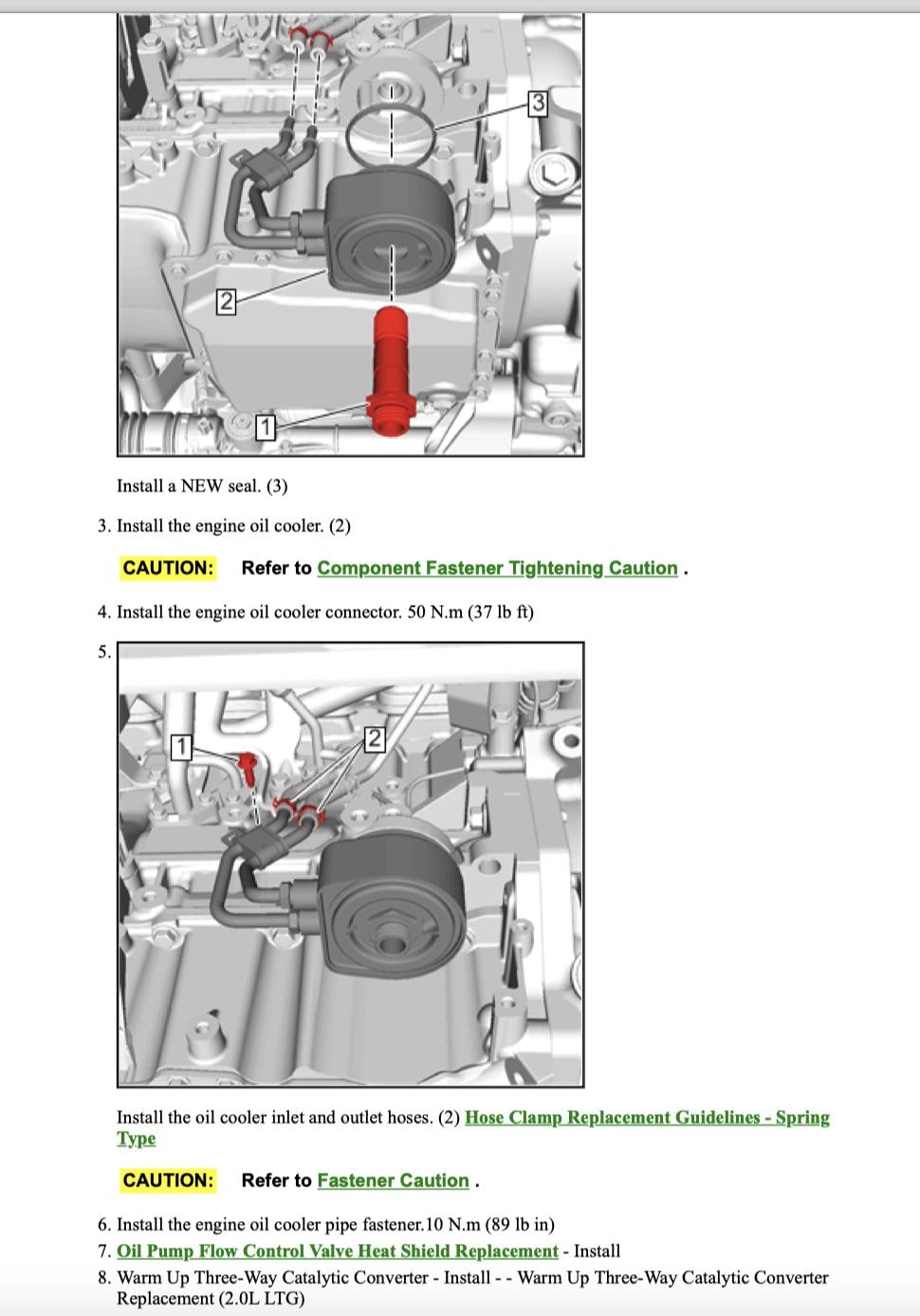 3

2

1

Install a NEW seal. (3)

3. Install the engine oil cooler. (2)

CAUTION: Refer to Component Fastener Tightening Caution .

4. Install the engine oil cooler connector. 50 N.m (37 lb ft)

5.

1

2

Install the oil cooler inlet and outlet hoses. (2) Hose Clamp Replacement Guidelines - Spring Type

CAUTION: Refer to Fastener Caution .

6. Install the engine oil cooler pipe fastener.10 N.m (89 lb in)
7. Oil Pump Flow Control Valve Heat Shield Replacement - Install
8. Warm Up Three-Way Catalytic Converter - Install - - Warm Up Three-Way Catalytic Converter Replacement (2.0L LTG)