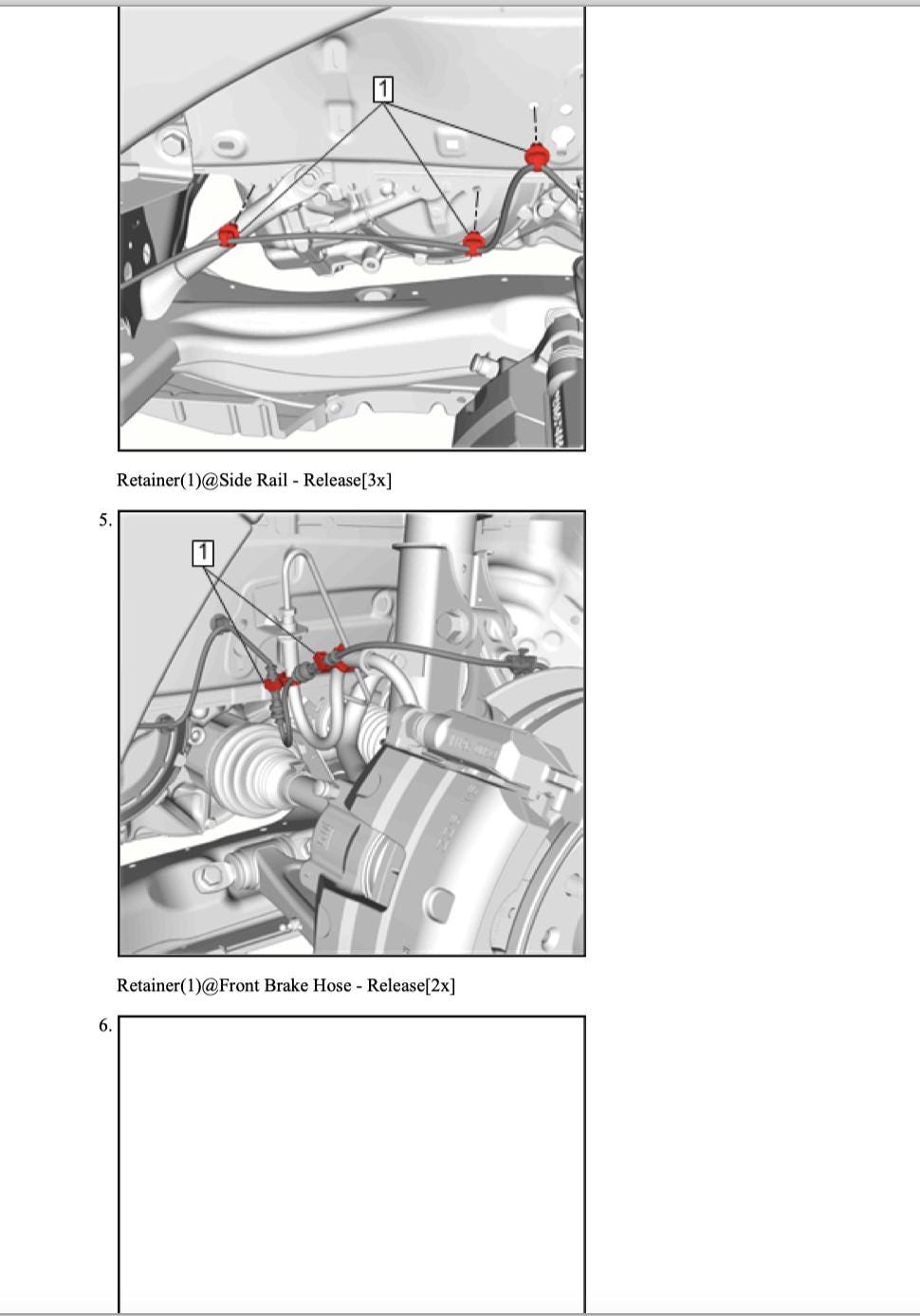 1

Retainer(1)@Side Rail - Release[3x]

5.

1

Retainer(1)@Front Brake Hose - Release[2x]

6.