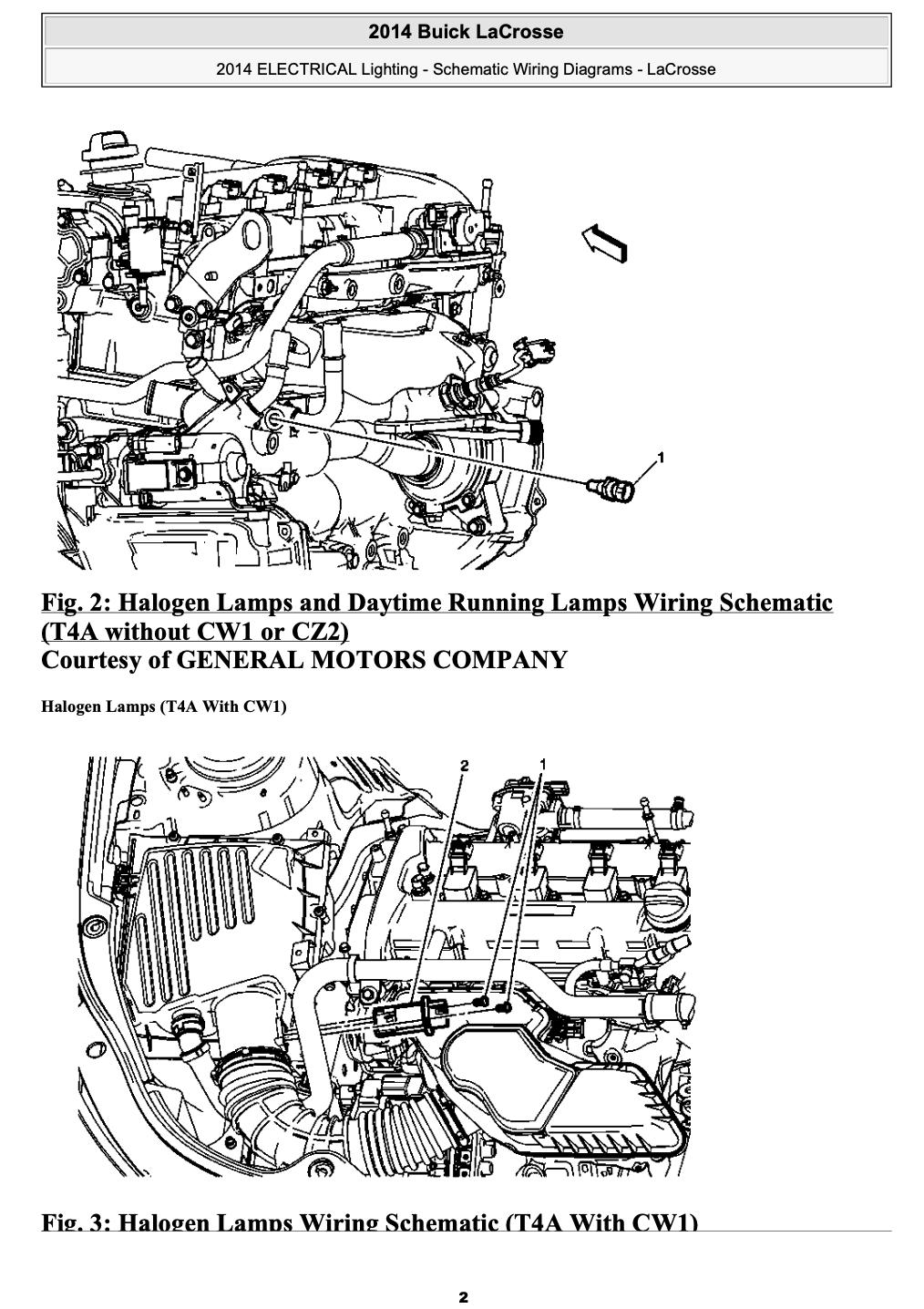 2014 Buick LaCrosse

2014 ELECTRICAL Lighting - Schematic Wiring Diagrams - LaCrosse

1

Fig. 2: Halogen Lamps and Daytime Running Lamps Wiring Schematic (T4A without CW1 or CZ2)
Courtesy of GENERAL MOTORS COMPANY

Halogen Lamps (T4A With CW1)

2 1

Fig. 3: Halogen Lamps Wiring Schematic (T4A With CW1)

2