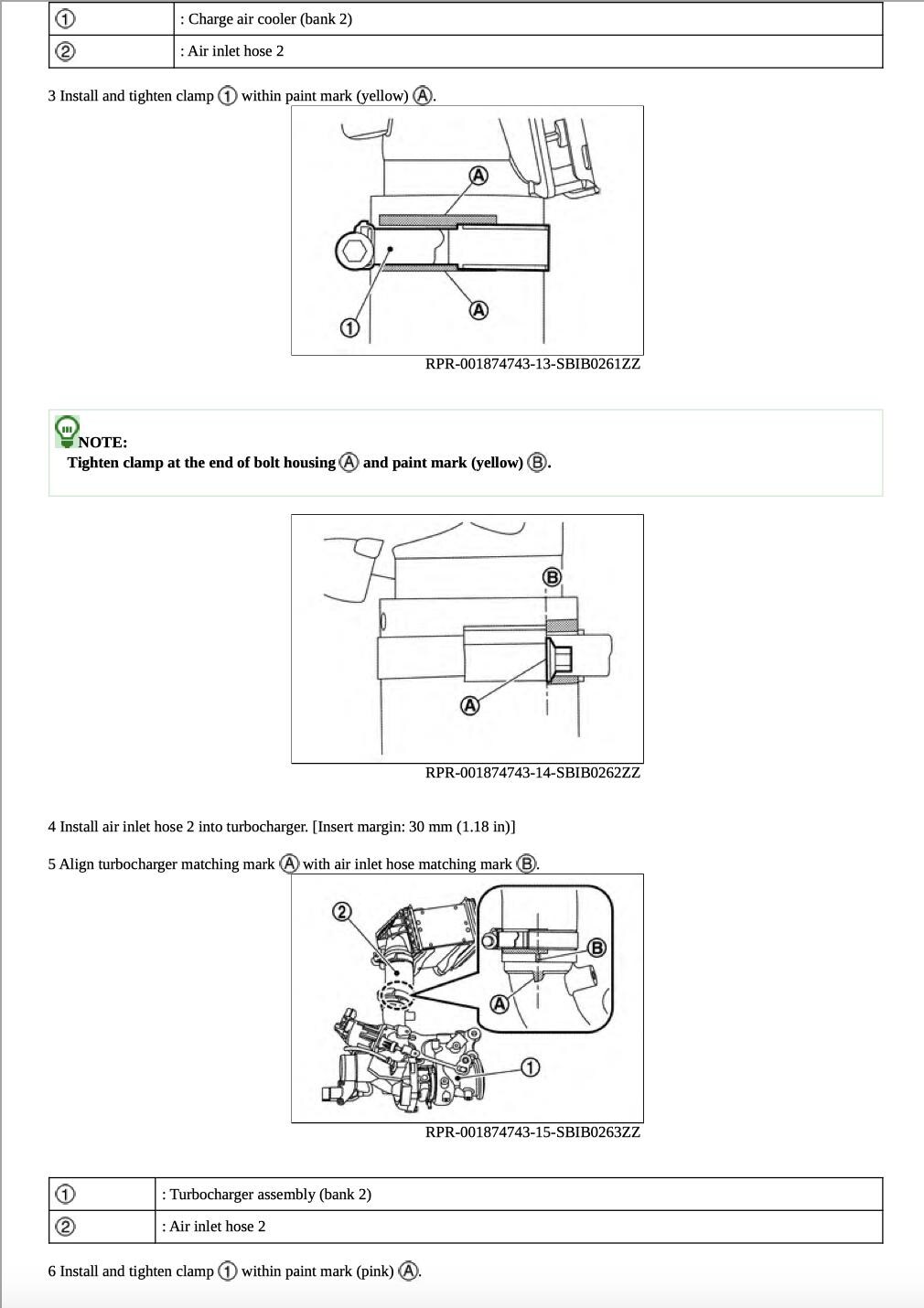 | ① | : Charge air cooler (bank 2) |
|---|---|
| ② | : Air inlet hose 2 |

3 Install and tighten clamp ① within paint mark (yellow) Ⓐ.

Ⓐ
Ⓐ
①

RPR-001874743-13-SBIB0261ZZ

NOTE:
Tighten clamp at the end of bolt housing Ⓐ and paint mark (yellow) Ⓑ.

Ⓑ
Ⓐ

RPR-001874743-14-SBIB0262ZZ

4 Install air inlet hose 2 into turbocharger. [Insert margin: 30 mm (1.18 in)]

5 Align turbocharger matching mark Ⓐ with air inlet hose matching mark Ⓑ.

②
Ⓑ
Ⓐ
①

RPR-001874743-15-SBIB0263ZZ

| ① | : Turbocharger assembly (bank 2) |
|---|---|
| ② | : Air inlet hose 2 |

6 Install and tighten clamp ① within paint mark (pink) Ⓐ.