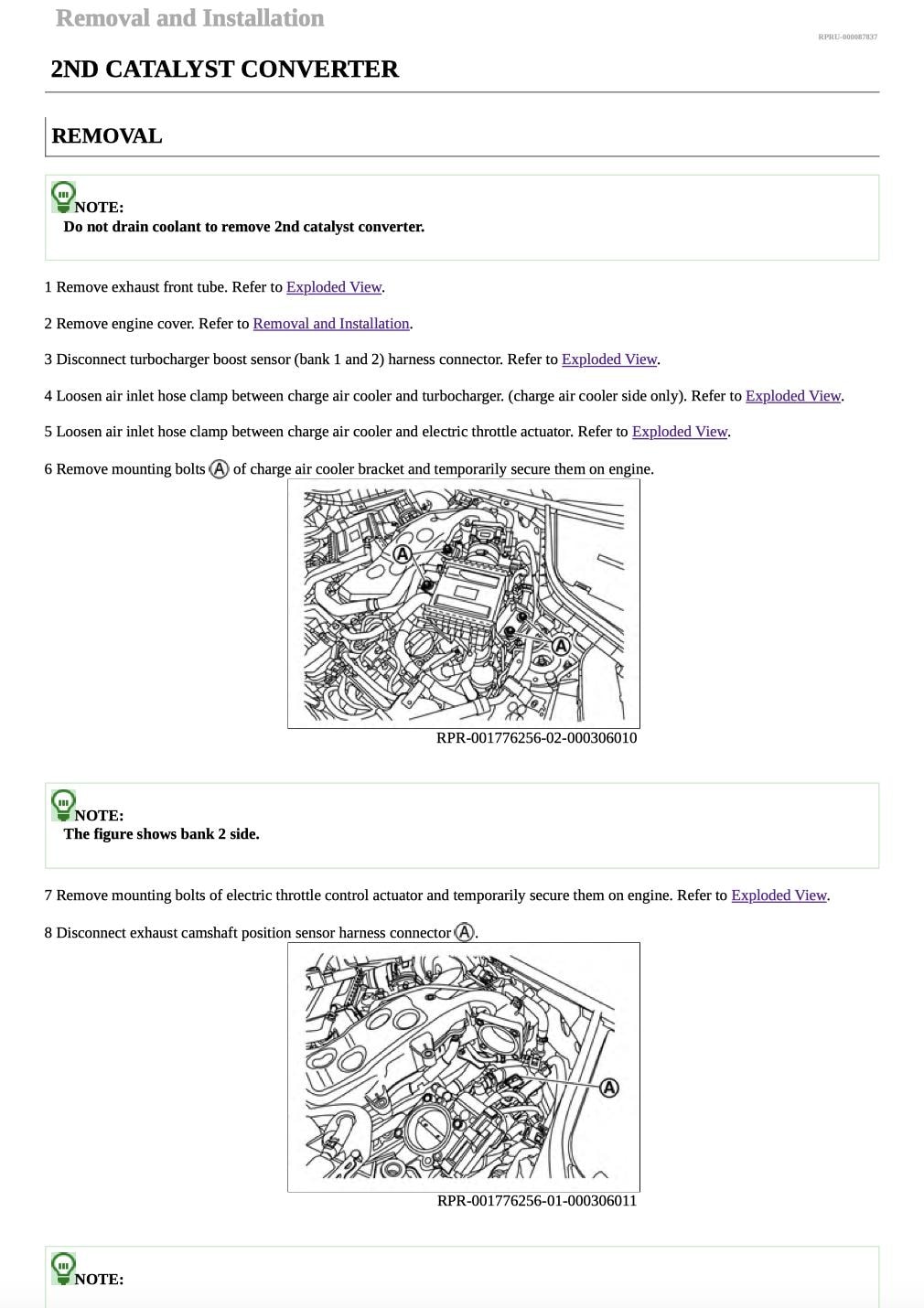 Removal and Installation

RPRU-000087837

2ND CATALYST CONVERTER

REMOVAL

NOTE:
Do not drain coolant to remove 2nd catalyst converter.

1 Remove exhaust front tube. Refer to Exploded View.

2 Remove engine cover. Refer to Removal and Installation.

3 Disconnect turbocharger boost sensor (bank 1 and 2) harness connector. Refer to Exploded View.

4 Loosen air inlet hose clamp between charge air cooler and turbocharger. (charge air cooler side only). Refer to Exploded View.

5 Loosen air inlet hose clamp between charge air cooler and electric throttle actuator. Refer to Exploded View.

6 Remove mounting bolts A of charge air cooler bracket and temporarily secure them on engine.

A

A

RPR-001776256-02-000306010

NOTE:
The figure shows bank 2 side.

7 Remove mounting bolts of electric throttle control actuator and temporarily secure them on engine. Refer to Exploded View.

8 Disconnect exhaust camshaft position sensor harness connector A.

A

RPR-001776256-01-000306011

NOTE: