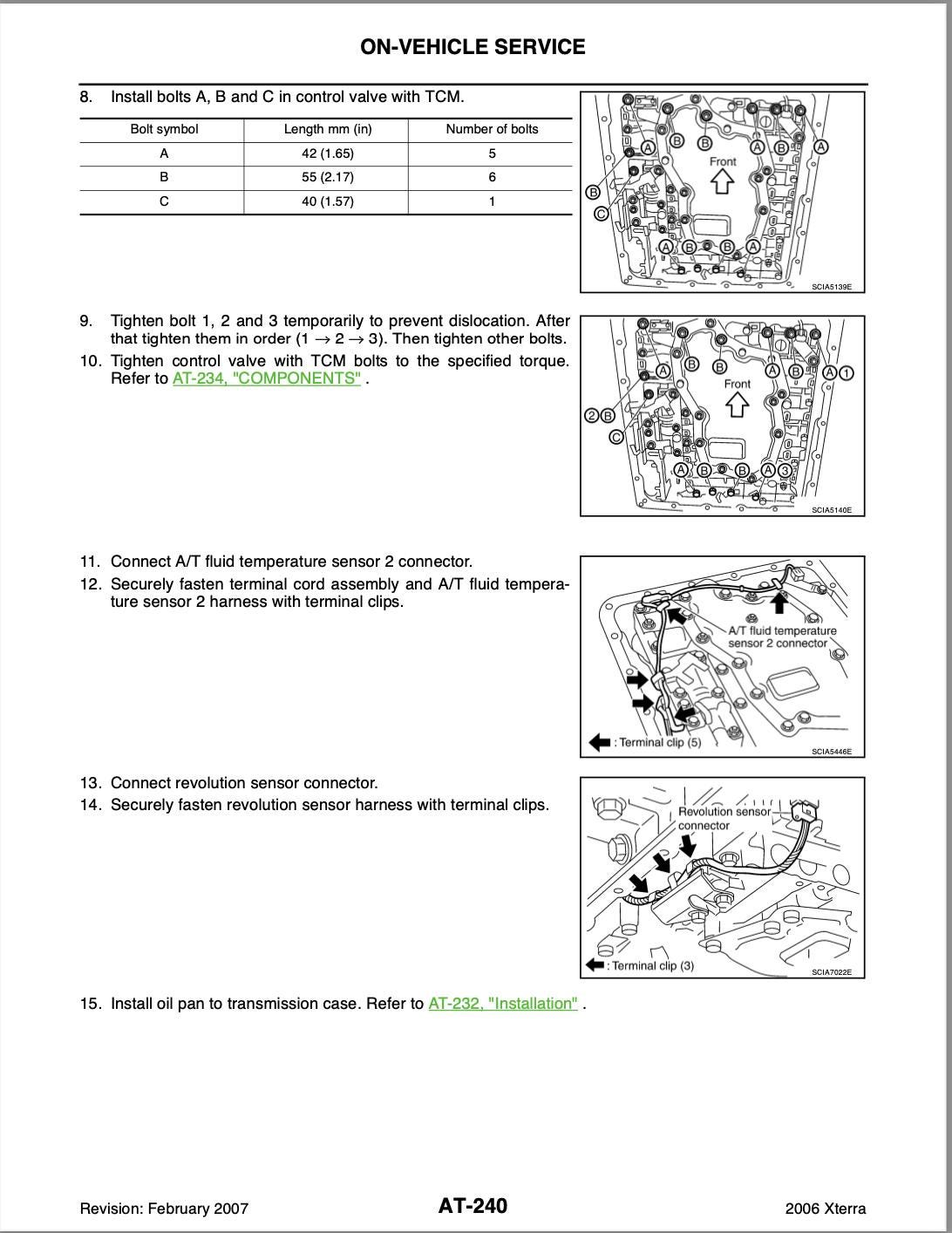 ON-VEHICLE SERVICE

8. Install bolts A, B and C in control valve with TCM.

| Bolt symbol | Length mm (in) | Number of bolts |
|---|---|---|
| A | 42 (1.65) | 5 |
| B | 55 (2.17) | 6 |
| C | 40 (1.57) | 1 |

A B B A B A
Front
B
C
A B B A
SCIA5139E

9. Tighten bolt 1, 2 and 3 temporarily to prevent dislocation. After that tighten them in order (1 → 2 → 3). Then tighten other bolts.

10. Tighten control valve with TCM bolts to the specified torque. Refer to AT-234, "COMPONENTS" .

A B B A B A 1
Front
2 B
C
A B B A 3
SCIA5140E

11. Connect A/T fluid temperature sensor 2 connector.

12. Securely fasten terminal cord assembly and A/T fluid temperature sensor 2 harness with terminal clips.

A/T fluid temperature sensor 2 connector
: Terminal clip (5)
SCIA5446E

13. Connect revolution sensor connector.

14. Securely fasten revolution sensor harness with terminal clips.

Revolution sensor connector
: Terminal clip (3)
SCIA7022E

15. Install oil pan to transmission case. Refer to AT-232, "Installation" .

Revision: February 2007 AT-240 2006 Xterra