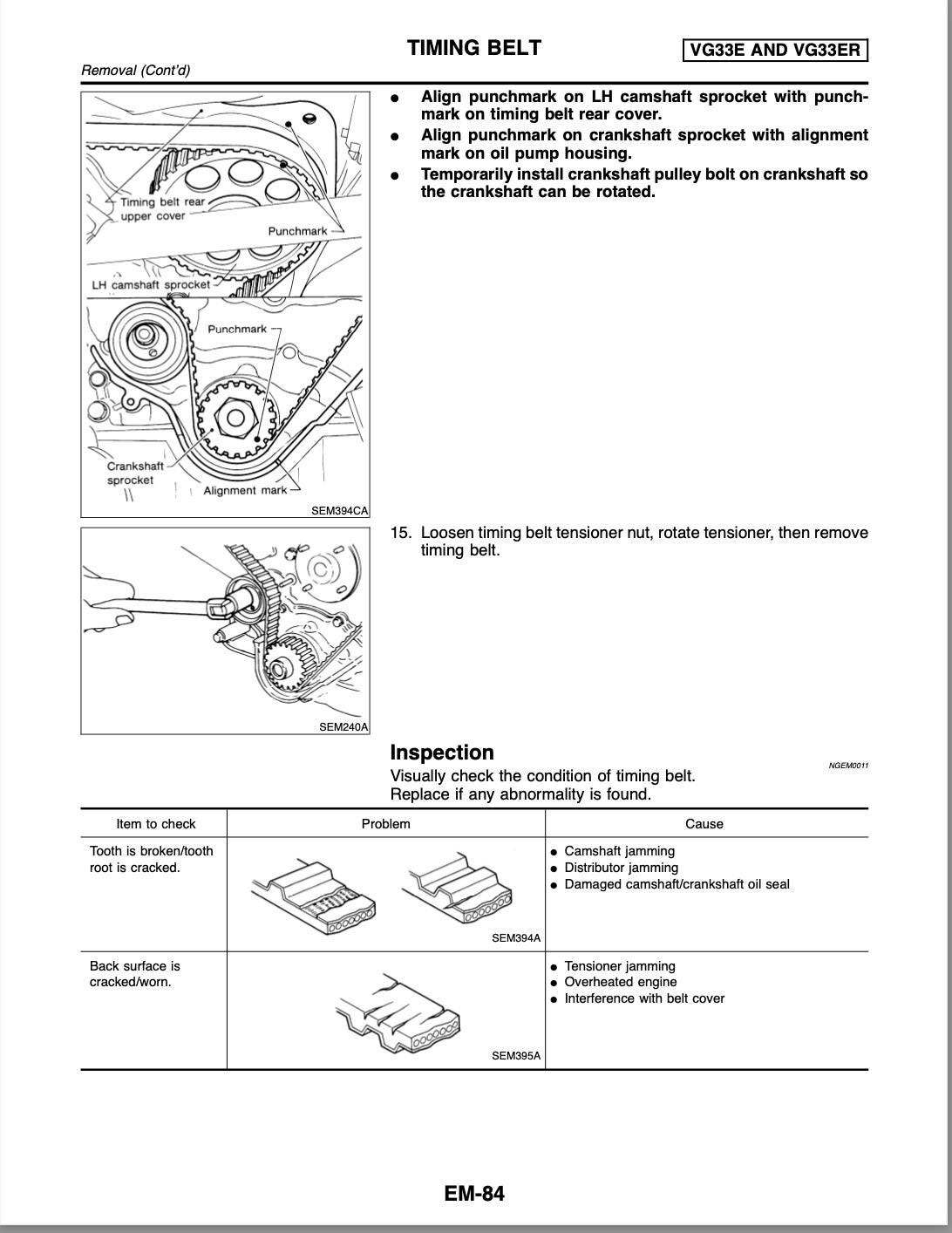 TIMING BELT

VG33E AND VG33ER

Removal (Cont'd)

Timing belt rear upper cover

Punchmark

LH camshaft sprocket

Punchmark

Crankshaft sprocket

Alignment mark

SEM394CA

● Align punchmark on LH camshaft sprocket with punchmark on timing belt rear cover.
● Align punchmark on crankshaft sprocket with alignment mark on oil pump housing.
● Temporarily install crankshaft pulley bolt on crankshaft so the crankshaft can be rotated.

SEM240A

15. Loosen timing belt tensioner nut, rotate tensioner, then remove timing belt.

Inspection

NGEM0011

Visually check the condition of timing belt.
Replace if any abnormality is found.

| Item to check | Problem | Cause |
|---|---|---|
| Tooth is broken/tooth root is cracked. | SEM394A | ● Camshaft jamming ● Distributor jamming ● Damaged camshaft/crankshaft oil seal |
| Back surface is cracked/worn. | SEM395A | ● Tensioner jamming ● Overheated engine ● Interference with belt cover |

EM-84