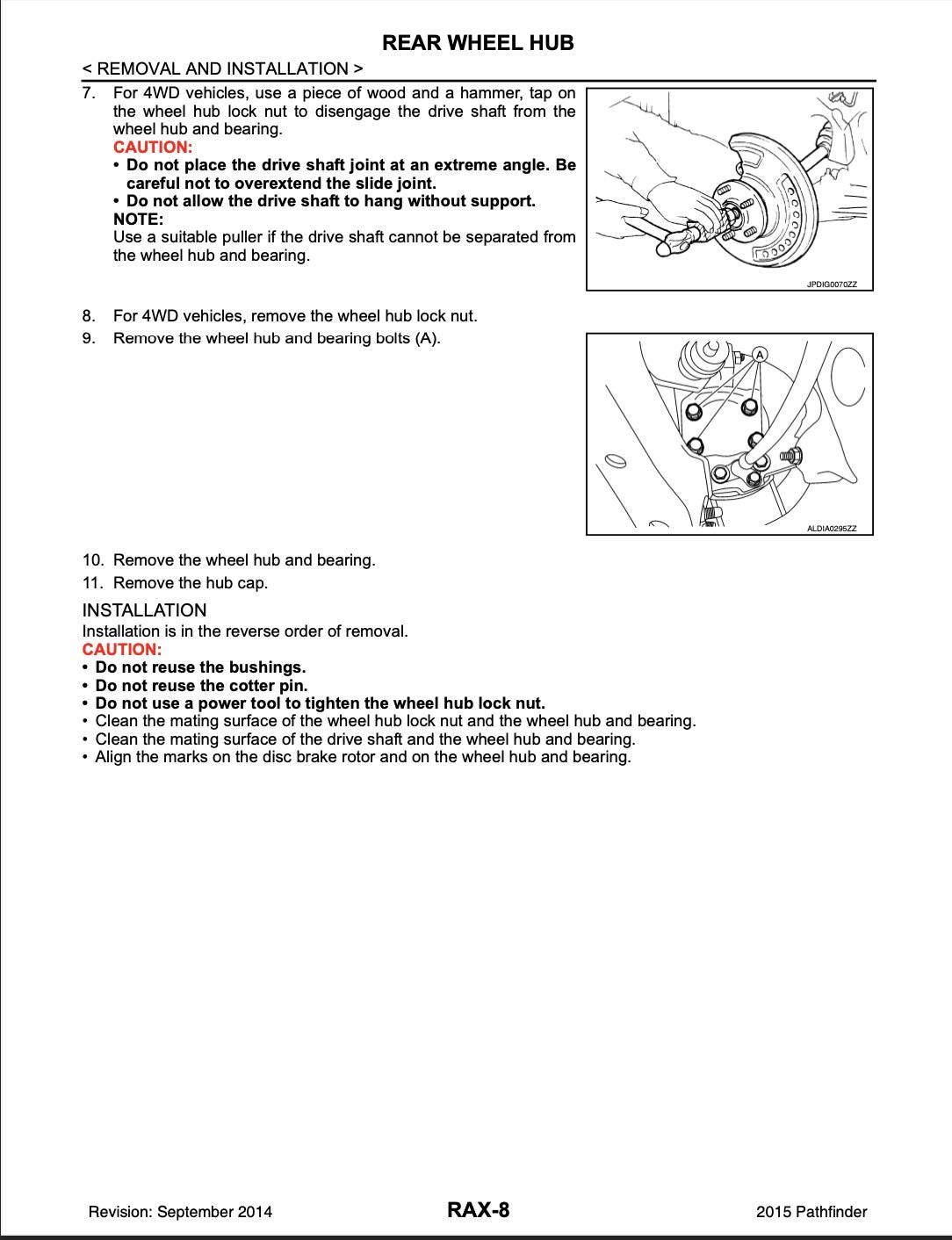 REAR WHEEL HUB

< REMOVAL AND INSTALLATION >

7. For 4WD vehicles, use a piece of wood and a hammer, tap on the wheel hub lock nut to disengage the drive shaft from the wheel hub and bearing.
CAUTION:
• Do not place the drive shaft joint at an extreme angle. Be careful not to overextend the slide joint.
• Do not allow the drive shaft to hang without support.
NOTE:
Use a suitable puller if the drive shaft cannot be separated from the wheel hub and bearing.

JPDIG0070ZZ

8. For 4WD vehicles, remove the wheel hub lock nut.
9. Remove the wheel hub and bearing bolts (A).

A

ALDIA0295ZZ

10. Remove the wheel hub and bearing.
11. Remove the hub cap.

INSTALLATION
Installation is in the reverse order of removal.
CAUTION:
• Do not reuse the bushings.
• Do not reuse the cotter pin.
• Do not use a power tool to tighten the wheel hub lock nut.
• Clean the mating surface of the wheel hub lock nut and the wheel hub and bearing.
• Clean the mating surface of the drive shaft and the wheel hub and bearing.
• Align the marks on the disc brake rotor and on the wheel hub and bearing.

Revision: September 2014 RAX-8 2015 Pathfinder