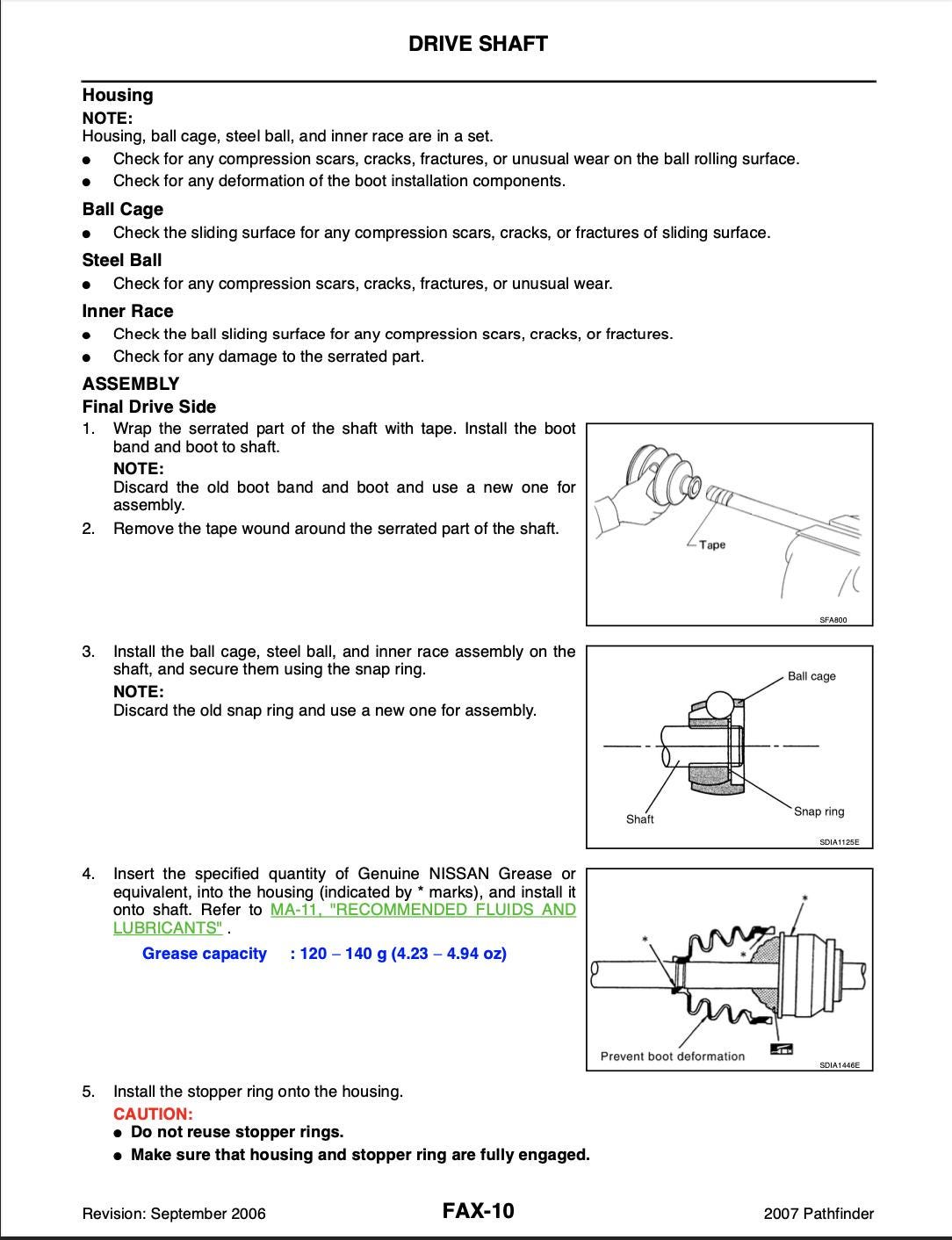 DRIVE SHAFT

Housing
NOTE:
Housing, ball cage, steel ball, and inner race are in a set.
● Check for any compression scars, cracks, fractures, or unusual wear on the ball rolling surface.
● Check for any deformation of the boot installation components.

Ball Cage
● Check the sliding surface for any compression scars, cracks, or fractures of sliding surface.

Steel Ball
● Check for any compression scars, cracks, fractures, or unusual wear.

Inner Race
● Check the ball sliding surface for any compression scars, cracks, or fractures.
● Check for any damage to the serrated part.

ASSEMBLY
Final Drive Side
1. Wrap the serrated part of the shaft with tape. Install the boot band and boot to shaft.
NOTE:
Discard the old boot band and boot and use a new one for assembly.
2. Remove the tape wound around the serrated part of the shaft.

Tape
SFA800

3. Install the ball cage, steel ball, and inner race assembly on the shaft, and secure them using the snap ring.
NOTE:
Discard the old snap ring and use a new one for assembly.

Ball cage
Shaft
Snap ring
SDIA1125E

4. Insert the specified quantity of Genuine NISSAN Grease or equivalent, into the housing (indicated by * marks), and install it onto shaft. Refer to MA-11, "RECOMMENDED FLUIDS AND LUBRICANTS" .
Grease capacity : 120 – 140 g (4.23 – 4.94 oz)

*
*
*
Prevent boot deformation
SDIA1446E

5. Install the stopper ring onto the housing.
CAUTION:
● Do not reuse stopper rings.
● Make sure that housing and stopper ring are fully engaged.

Revision: September 2006 FAX-10 2007 Pathfinder