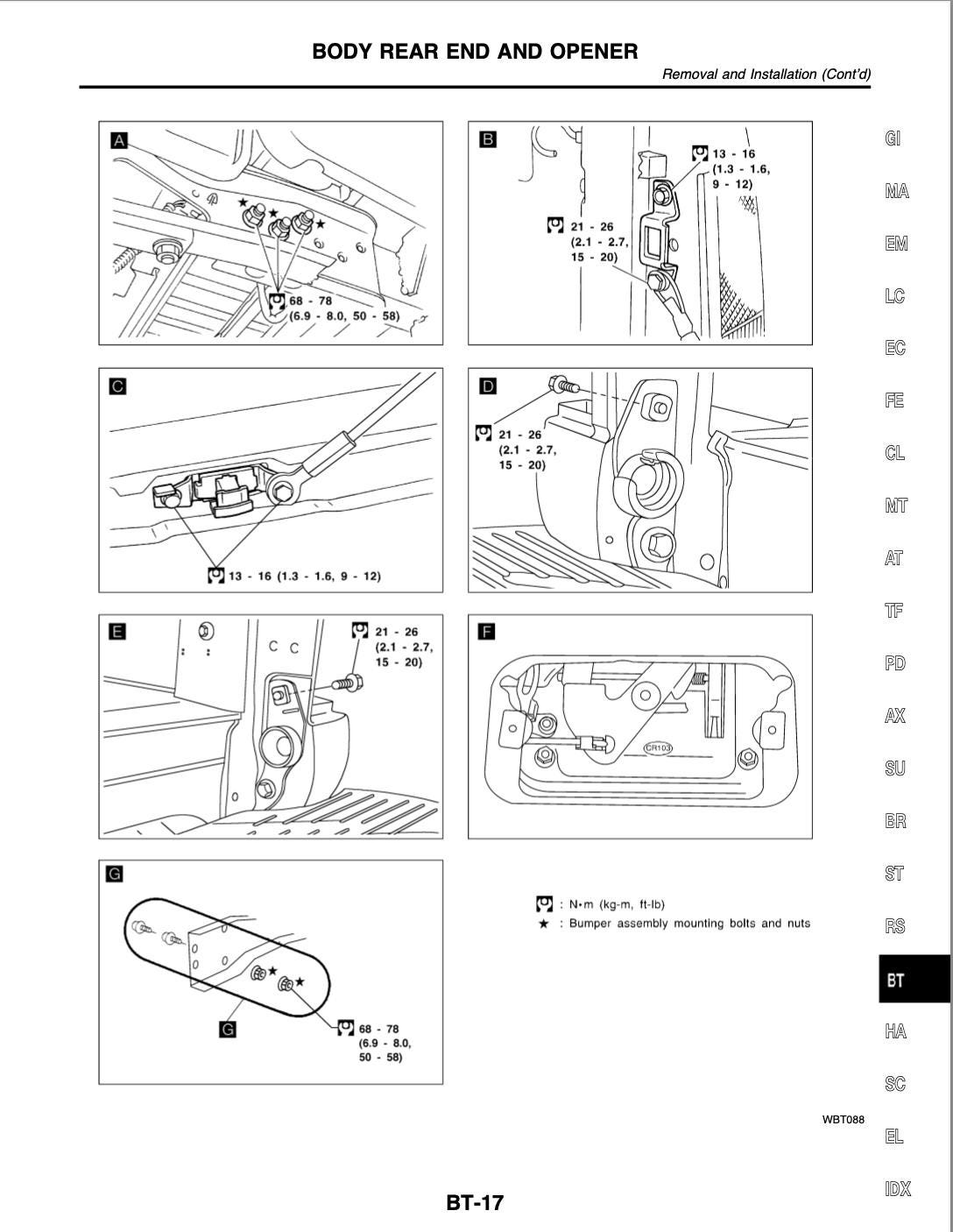 BODY REAR END AND OPENER

Removal and Installation (Cont'd)

A

★ ★ ★

68 - 78 (6.9 - 8.0, 50 - 58)

B

13 - 16 (1.3 - 1.6, 9 - 12)

21 - 26 (2.1 - 2.7, 15 - 20)

C

13 - 16 (1.3 - 1.6, 9 - 12)

D

21 - 26 (2.1 - 2.7, 15 - 20)

E

21 - 26 (2.1 - 2.7, 15 - 20)

F

CR103

G

★ ★

G

68 - 78 (6.9 - 8.0, 50 - 58)

: N•m (kg-m, ft-lb)

★ : Bumper assembly mounting bolts and nuts

WBT088

GI
MA
EM
LC
EC
FE
CL
MT
AT
TF
PD
AX
SU
BR
ST
RS
BT
HA
SC
EL
IDX

BT-17